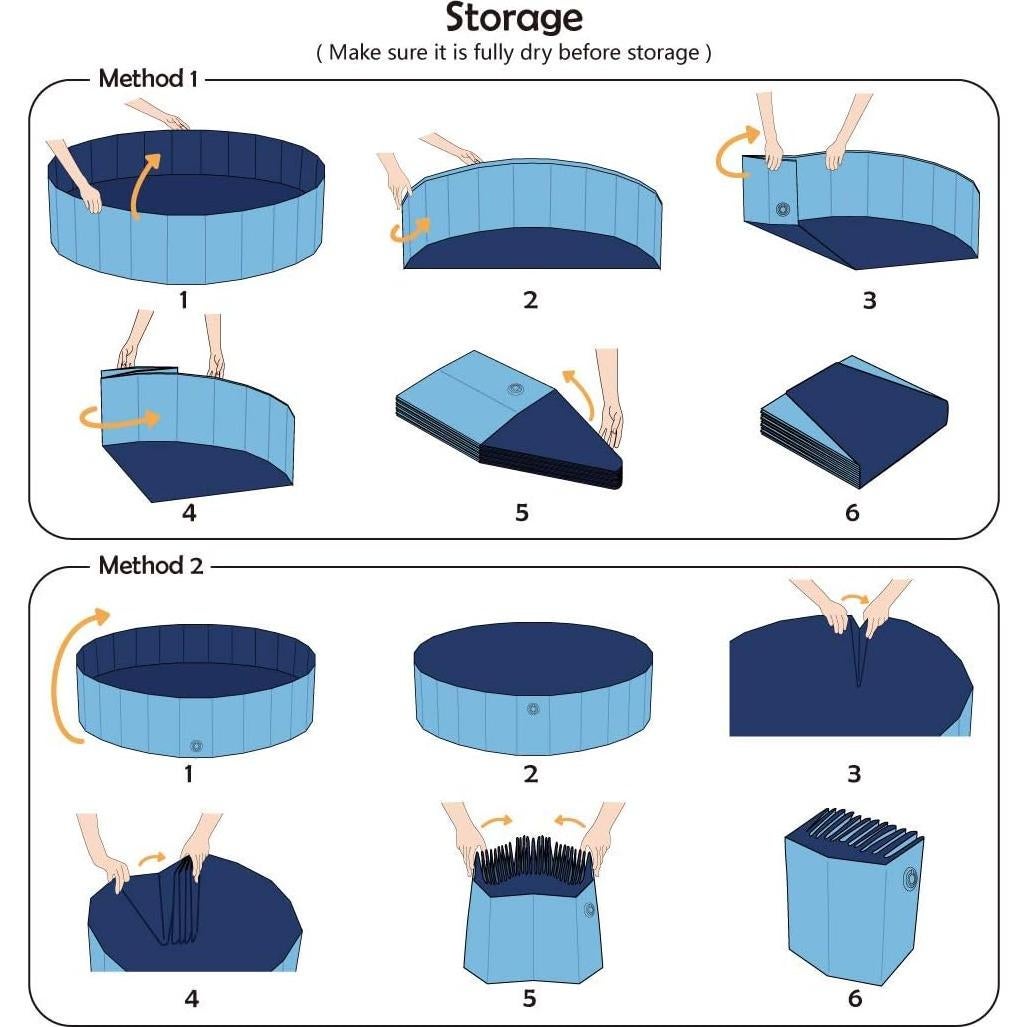 Storage
( Make sure it is fully dry before storage )

Method 1

1

2

3

4

5

6

Method 2

1

2

3

4

5

6