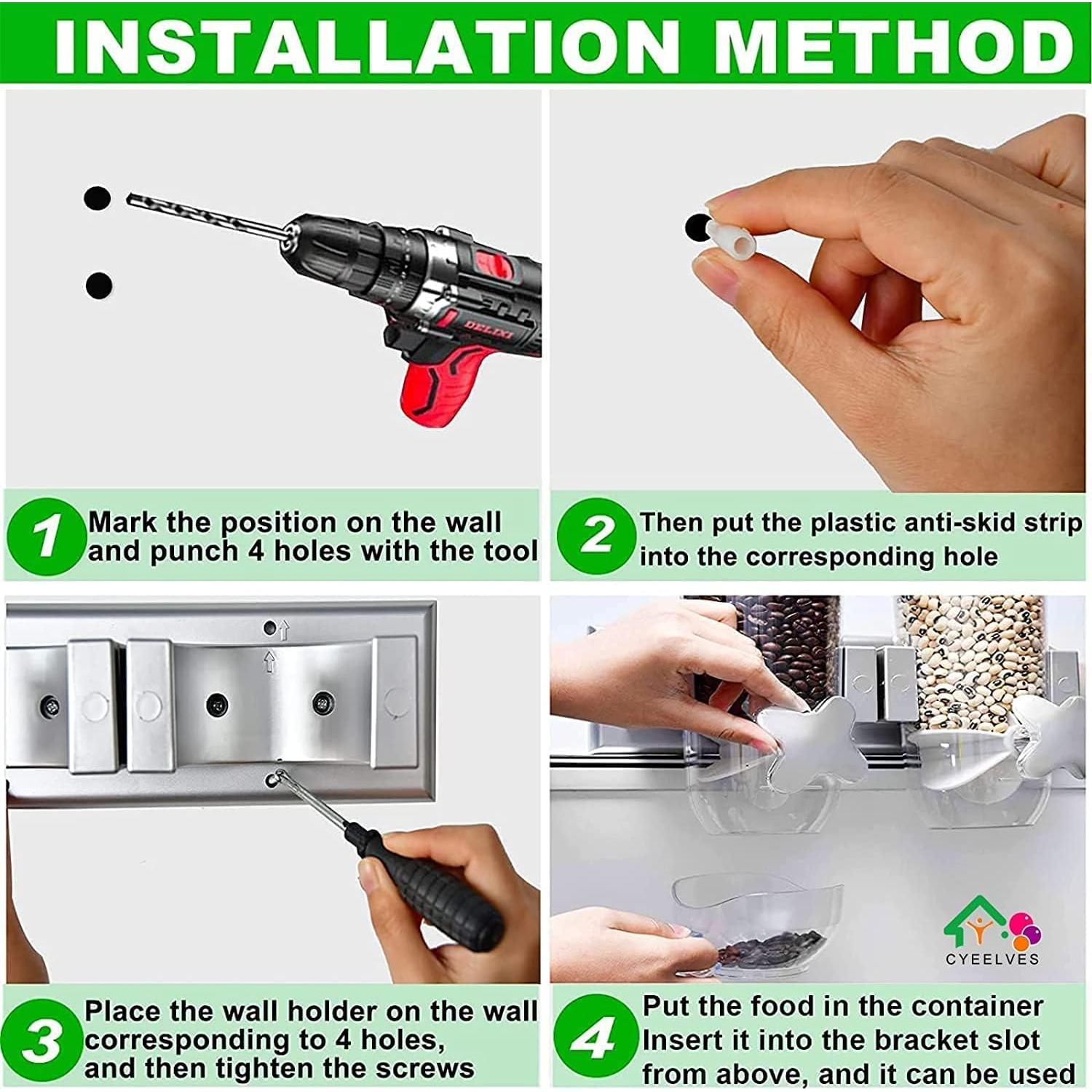 INSTALLATION METHOD

DELIXI

1 Mark the position on the wall and punch 4 holes with the tool

2 Then put the plastic anti-skid strip into the corresponding hole

CYEELVES

3 Place the wall holder on the wall corresponding to 4 holes, and then tighten the screws

4 Put the food in the container Insert it into the bracket slot from above, and it can be used