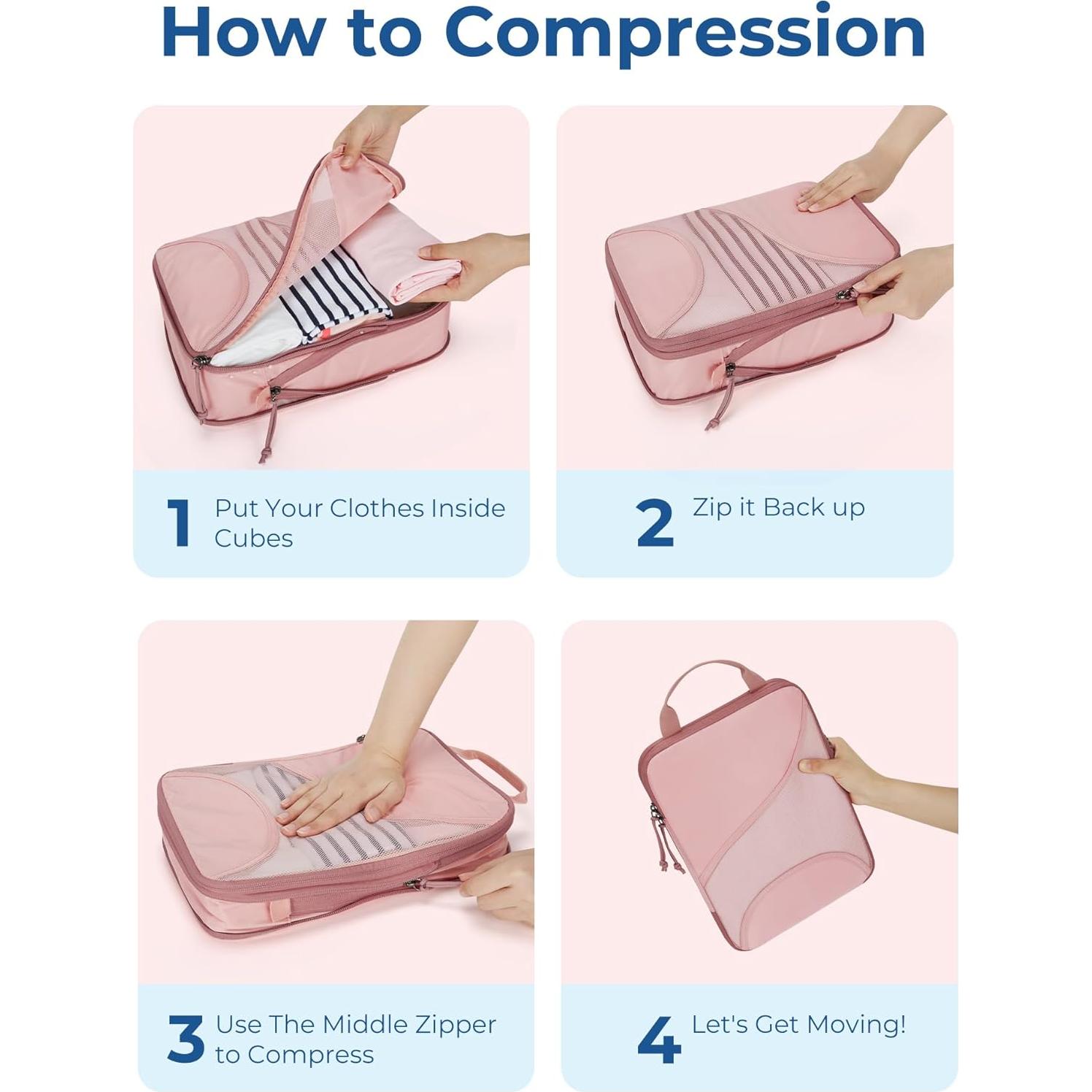 How to Compression

1 Put Your Clothes Inside Cubes

2 Zip it Back up

3 Use The Middle Zipper to Compress

4 Let's Get Moving!