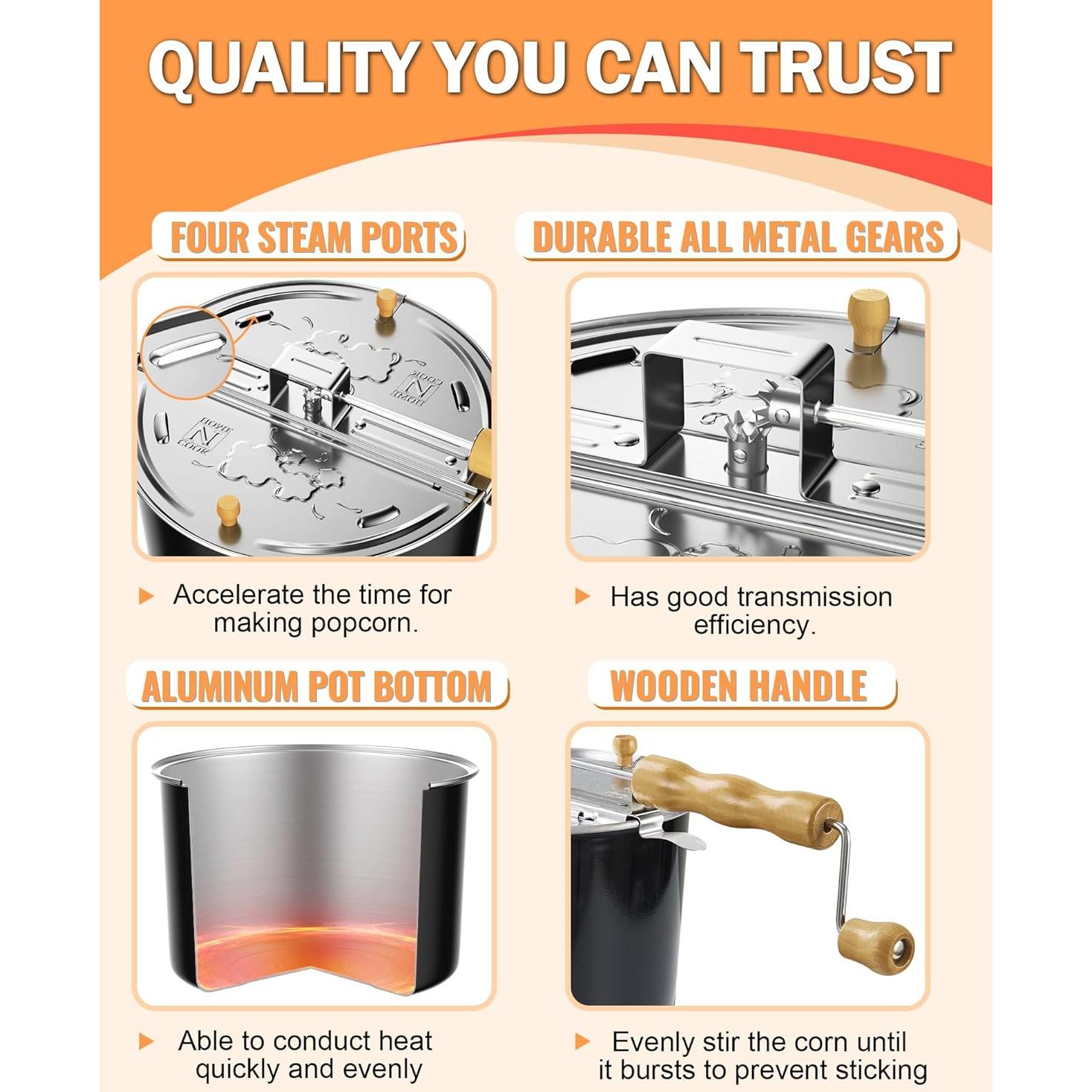 QUALITY YOU CAN TRUST

FOUR STEAM PORTS

HOME N COOK

HOME N COOK

Accelerate the time for making popcorn.

DURABLE ALL METAL GEARS

Has good transmission efficiency.

ALUMINUM POT BOTTOM

Able to conduct heat quickly and evenly

WOODEN HANDLE

Evenly stir the corn until it bursts to prevent sticking