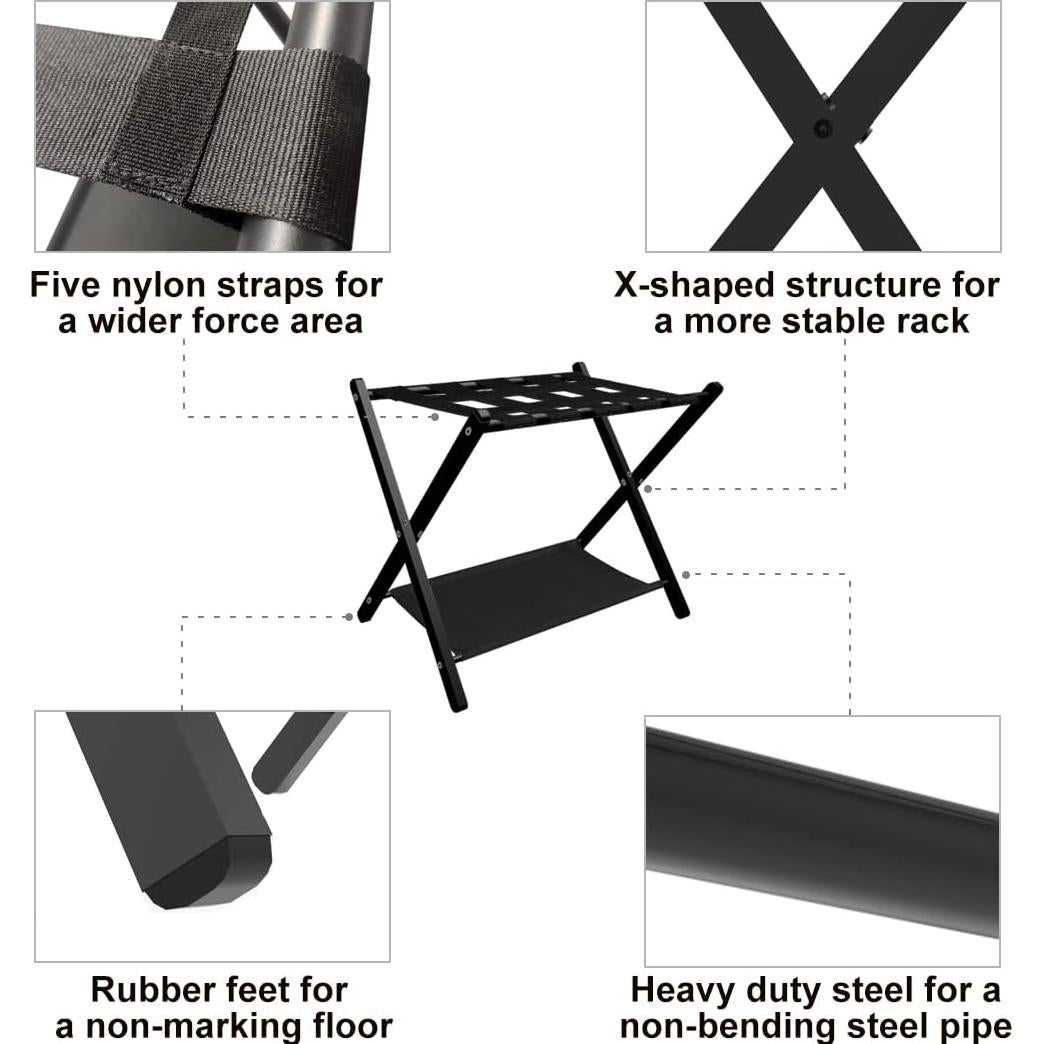 Five nylon straps for a wider force area

X-shaped structure for a more stable rack

Rubber feet for a non-marking floor

Heavy duty steel for a non-bending steel pipe