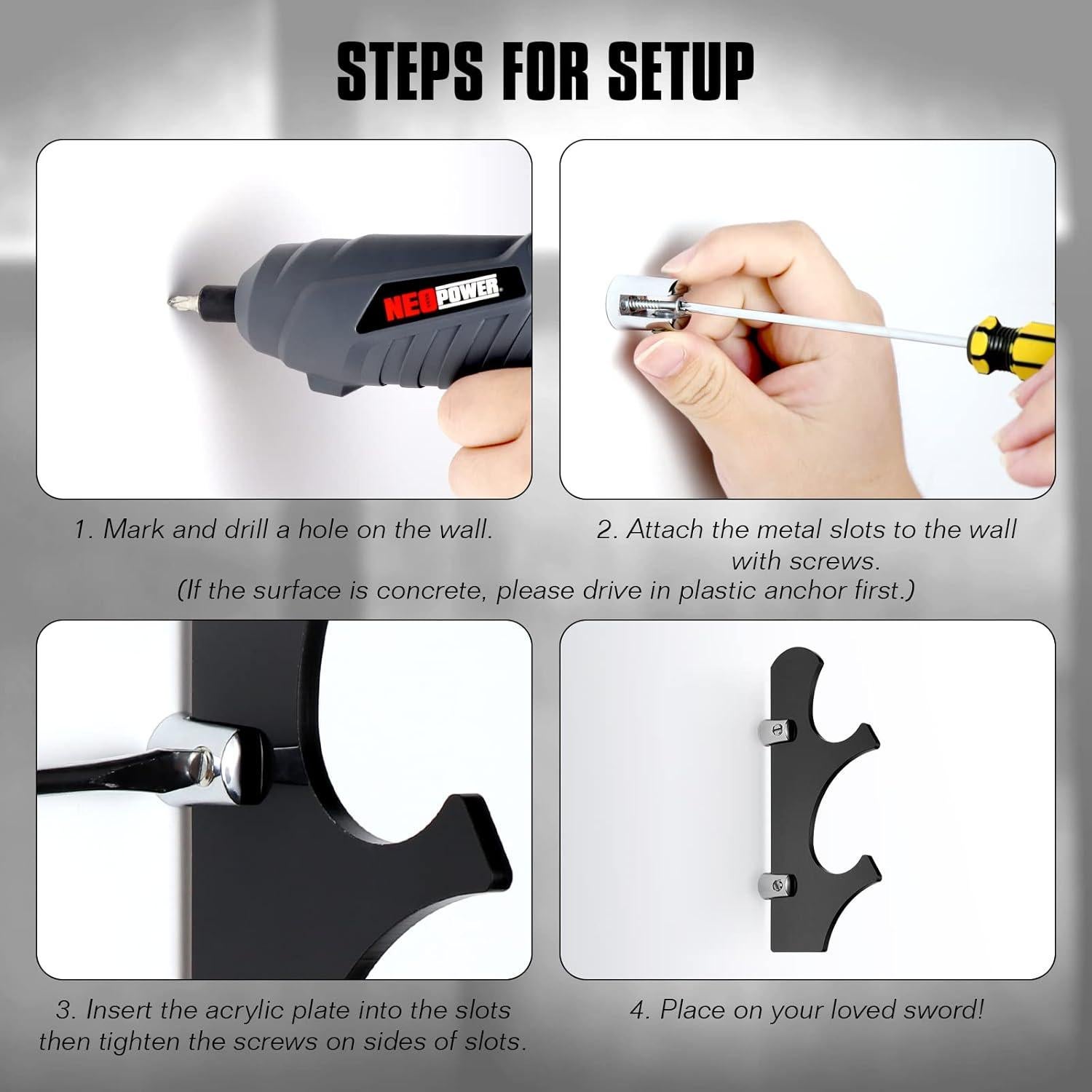 STEPS FOR SETUP

NEOPOWER

1. Mark and drill a hole on the wall.

2. Attach the metal slots to the wall with screws.

(If the surface is concrete, please drive in plastic anchor first.)

3. Insert the acrylic plate into the slots then tighten the screws on sides of slots.

4. Place on your loved sword!