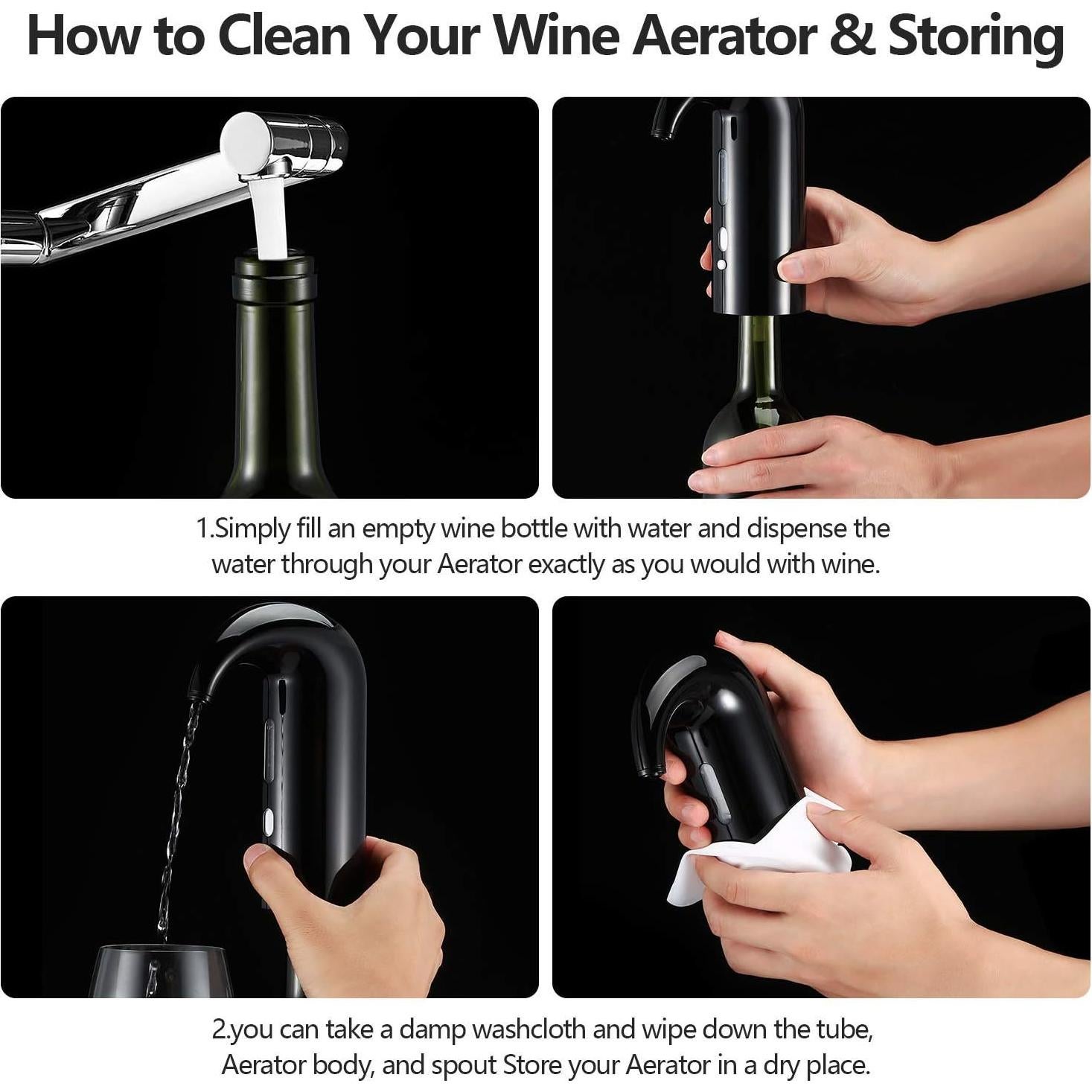 How to Clean Your Wine Aerator & Storing

1.Simply fill an empty wine bottle with water and dispense the water through your Aerator exactly as you would with wine.

2.you can take a damp washcloth and wipe down the tube, Aerator body, and spout Store your Aerator in a dry place.