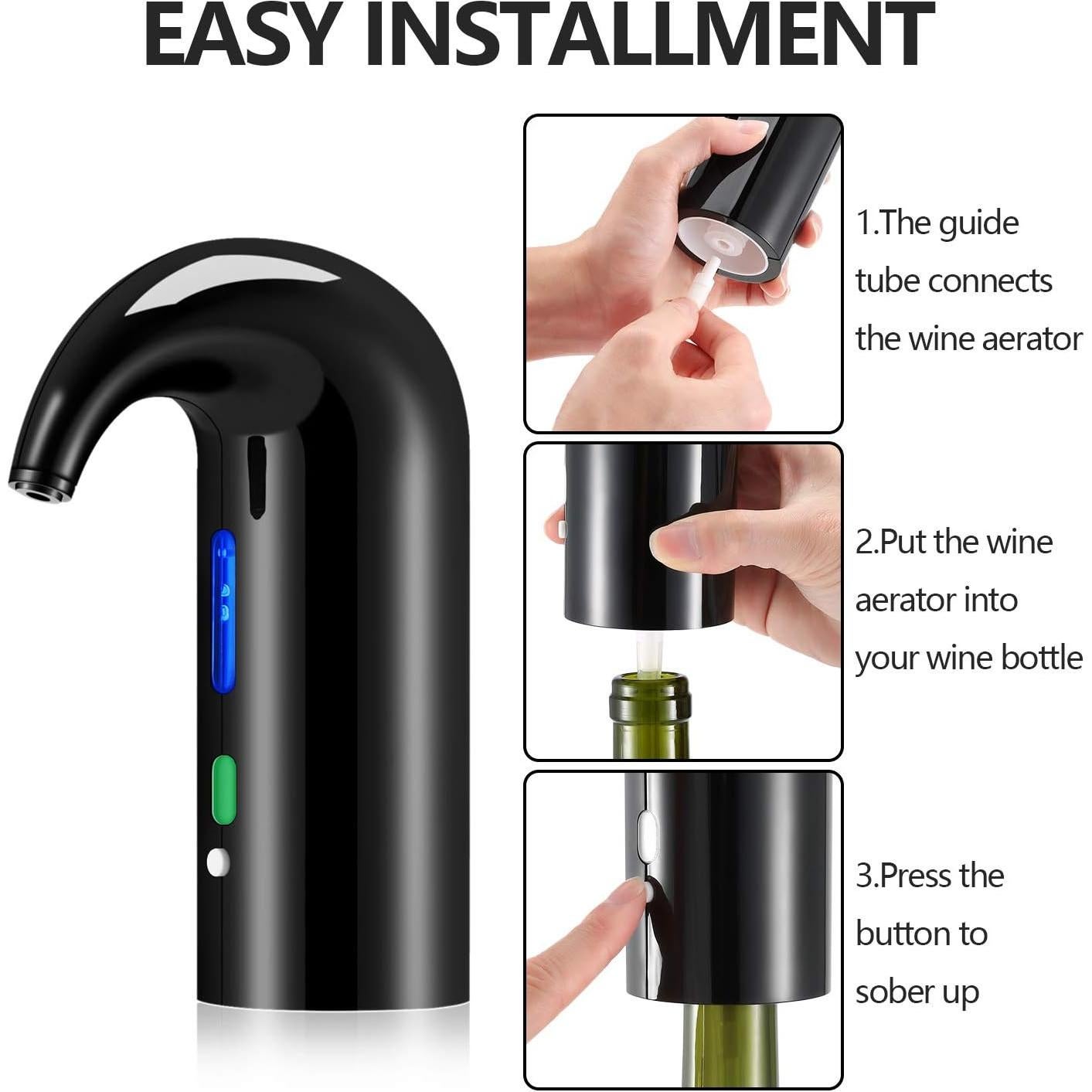 EASY INSTALLMENT

1.The guide tube connects the wine aerator

2.Put the wine aerator into your wine bottle

3.Press the button to sober up