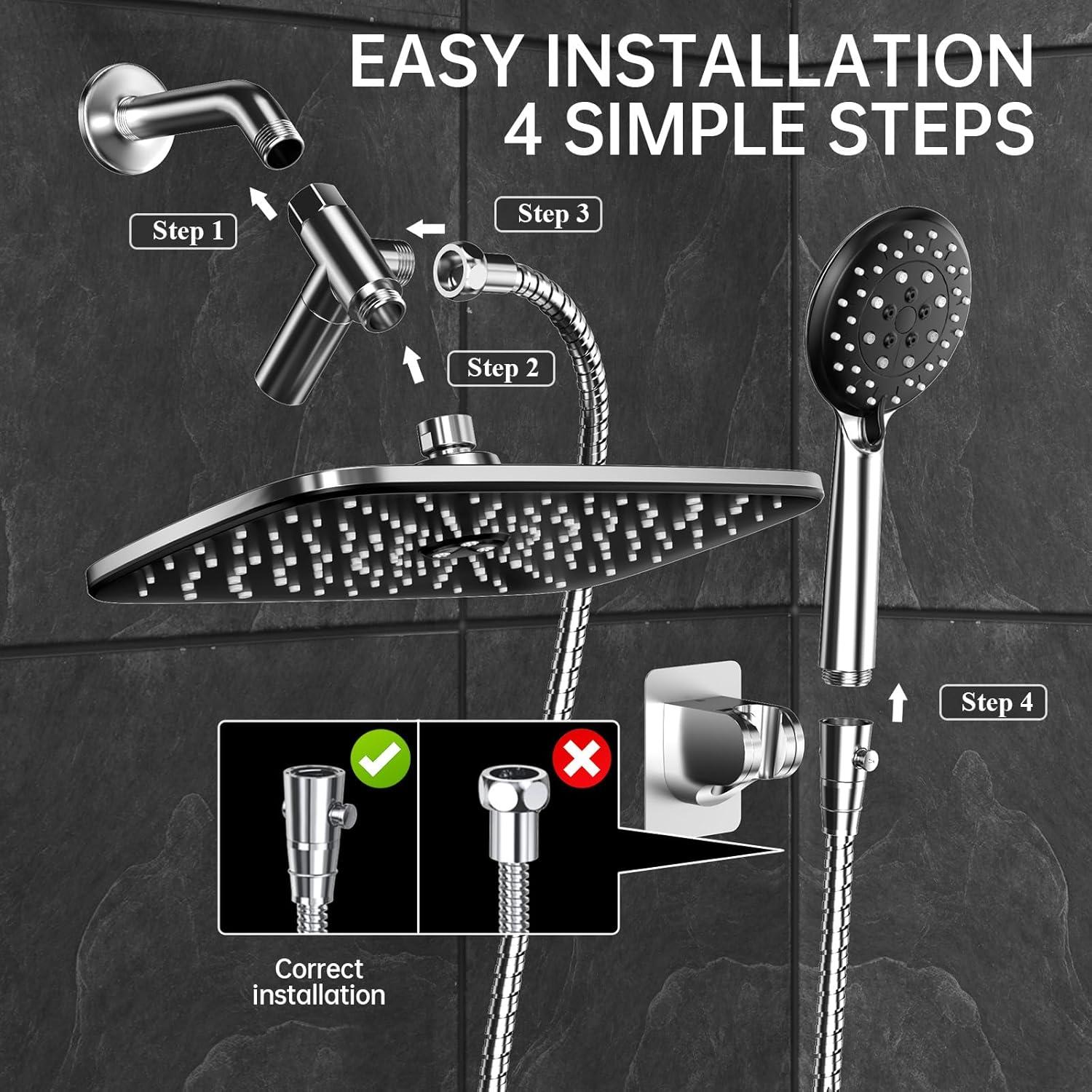 EASY INSTALLATION
4 SIMPLE STEPS

Step 1

Step 3

Step 2

Step 4

Correct installation