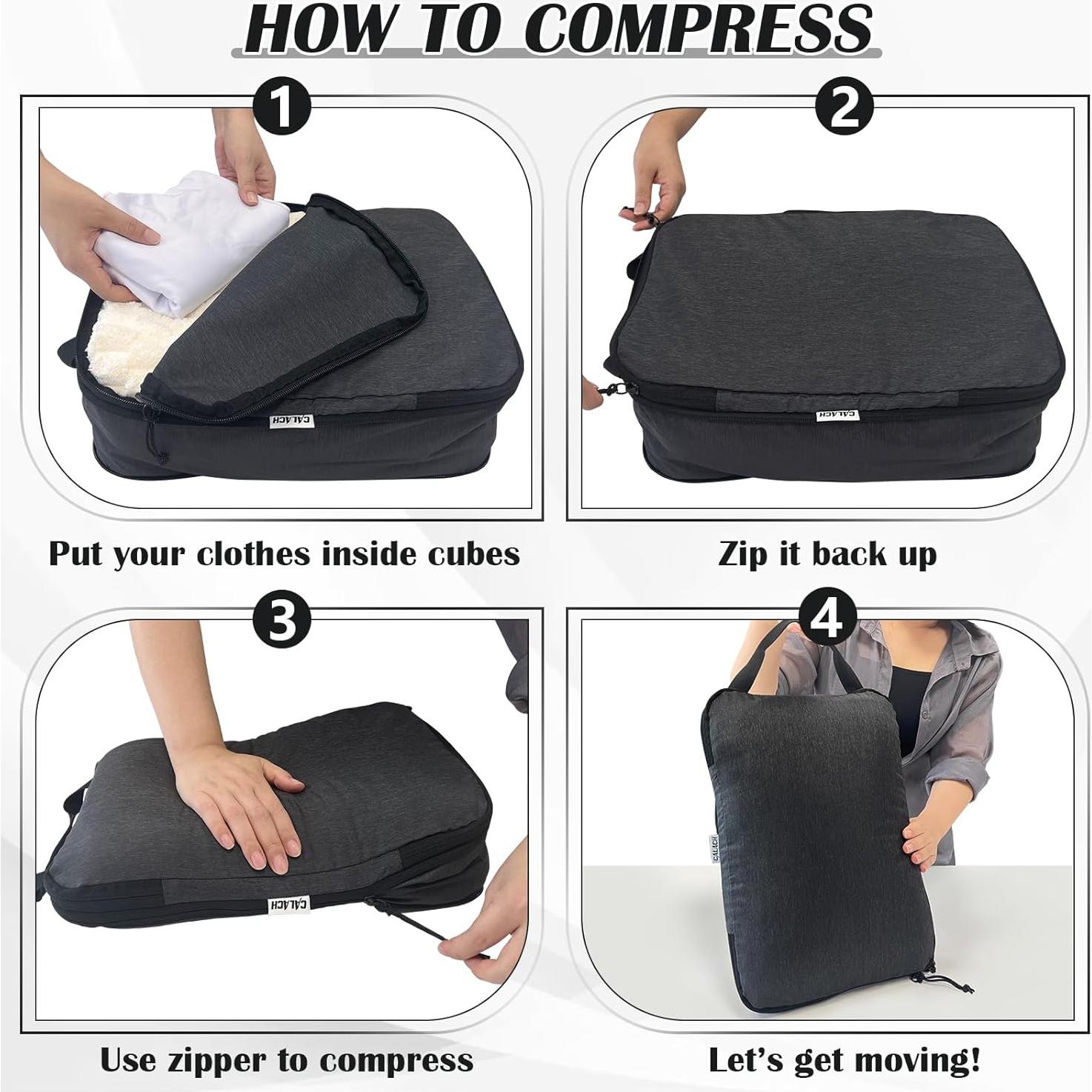 HOW TO COMPRESS

1

CALACH

Put your clothes inside cubes

2

CALACH

Zip it back up

3

CALACH

Use zipper to compress

4

CALACH

Let's get moving!