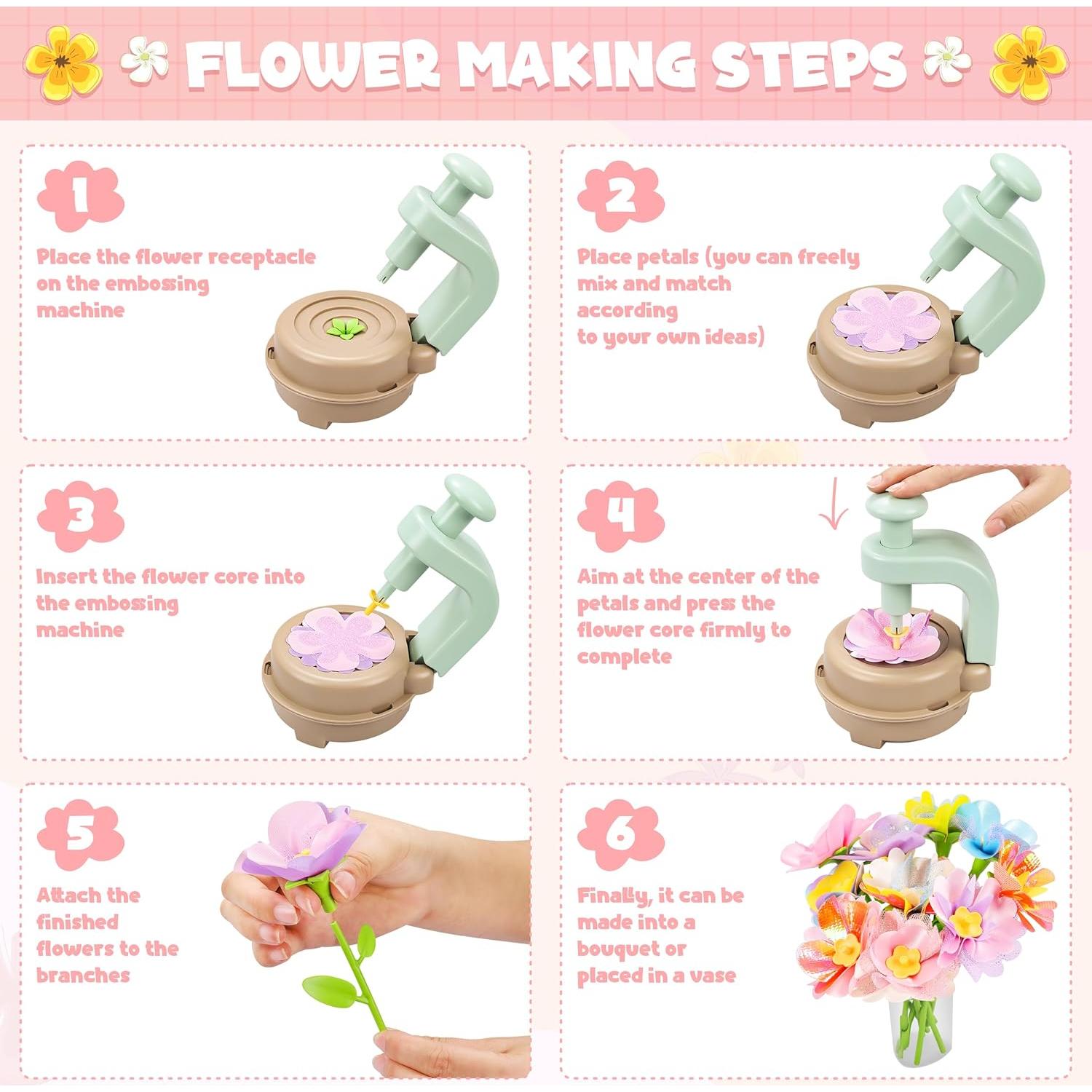 FLOWER MAKING STEPS

1

Place the flower receptacle on the embossing machine

2

Place petals (you can freely mix and match according to your own ideas)

3

Insert the flower core into the embossing machine

4

Aim at the center of the petals and press the flower core firmly to complete

5

Attach the finished flowers to the branches

6

Finally, it can be made into a bouquet or placed in a vase