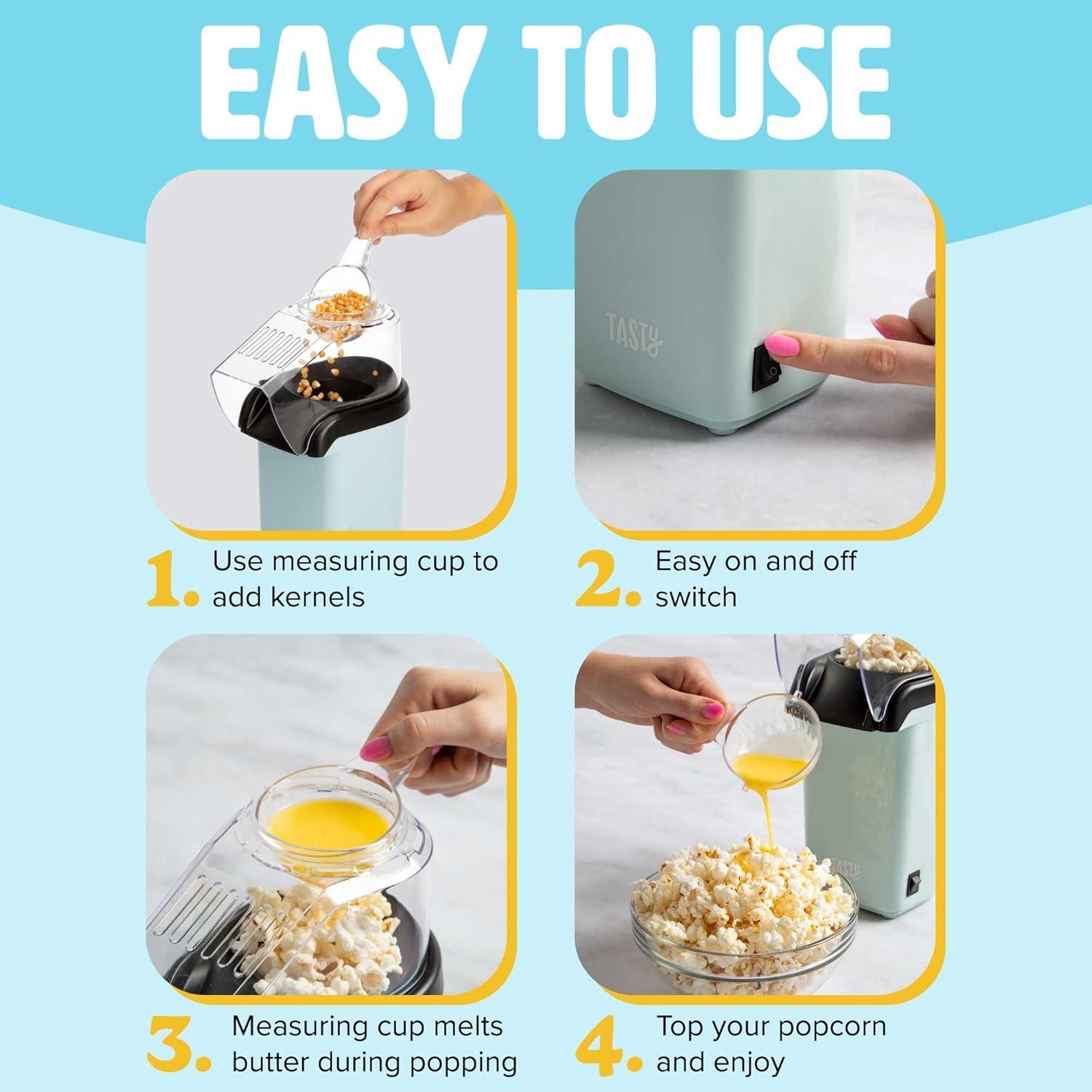 EASY TO USE

TASTY

1. Use measuring cup to add kernels

2. Easy on and off switch

TASTY

3. Measuring cup melts butter during popping

4. Top your popcorn and enjoy