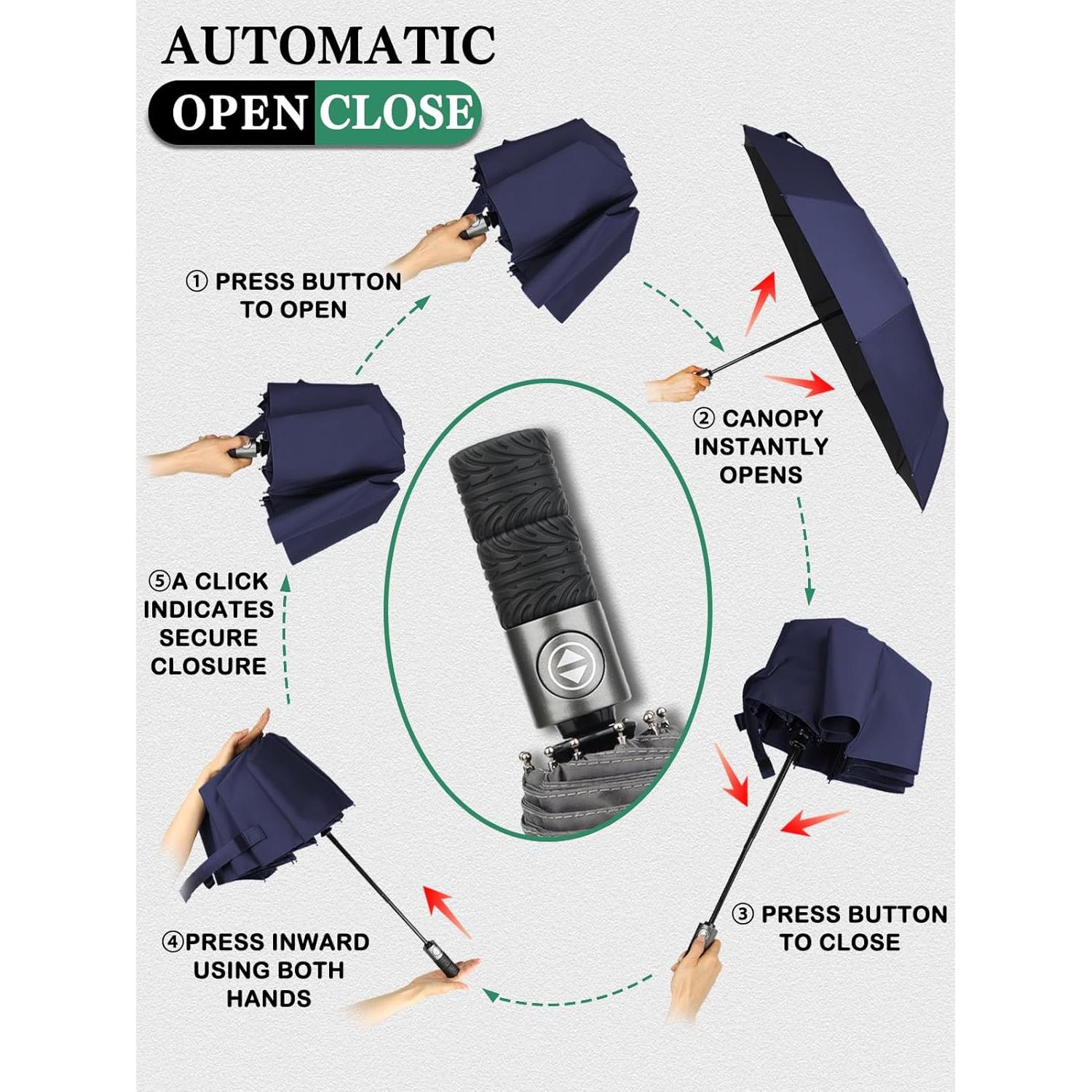 AUTOMATIC
OPEN CLOSE

① PRESS BUTTON TO OPEN

② CANOPY INSTANTLY OPENS

③ PRESS BUTTON TO CLOSE

④PRESS INWARD USING BOTH HANDS

⑤A CLICK INDICATES SECURE CLOSURE