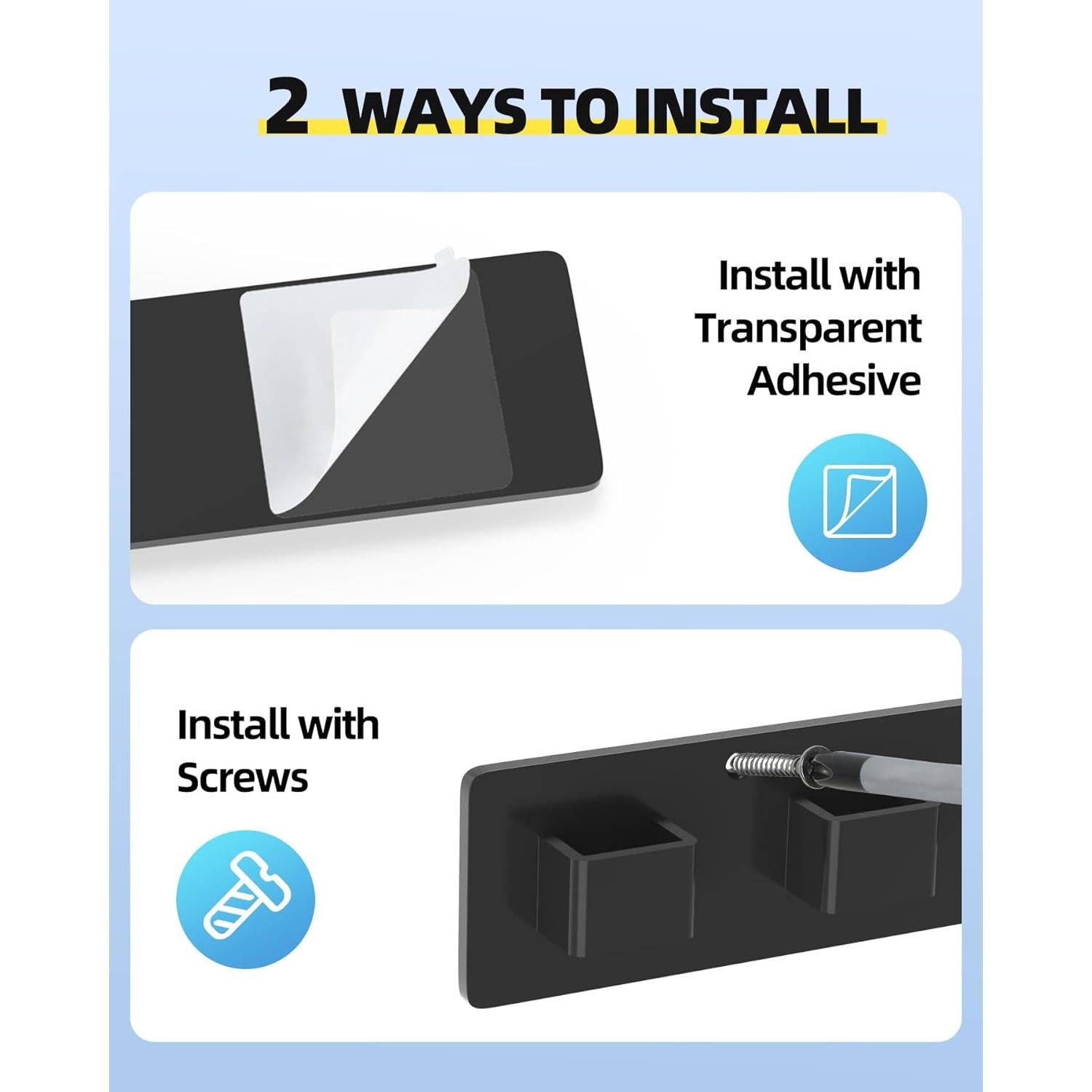 2 WAYS TO INSTALL

Install with Transparent Adhesive

Install with Screws