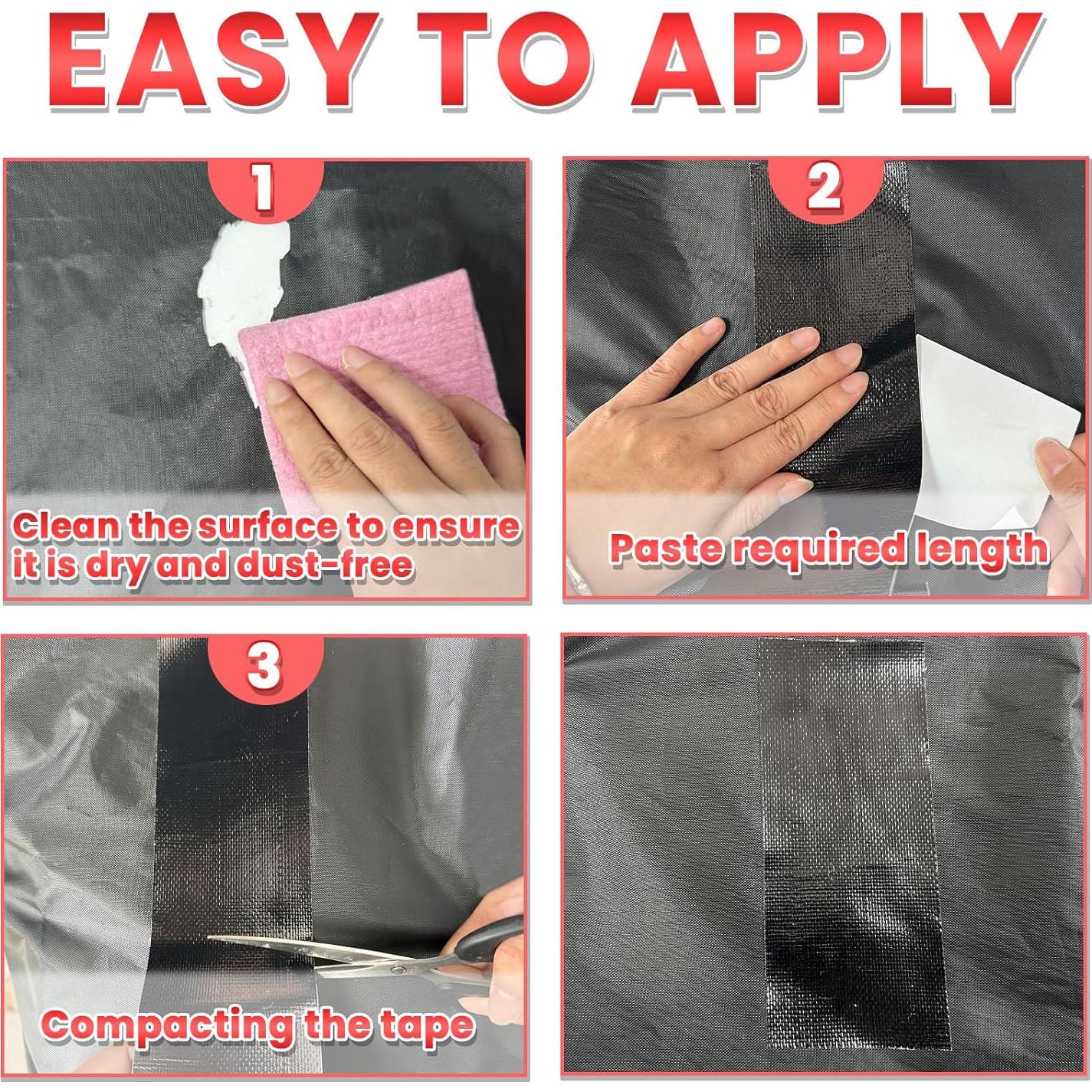 EASY TO APPLY

1

Clean the surface to ensure it is dry and dust-free

2

Paste required length

3

Compacting the tape