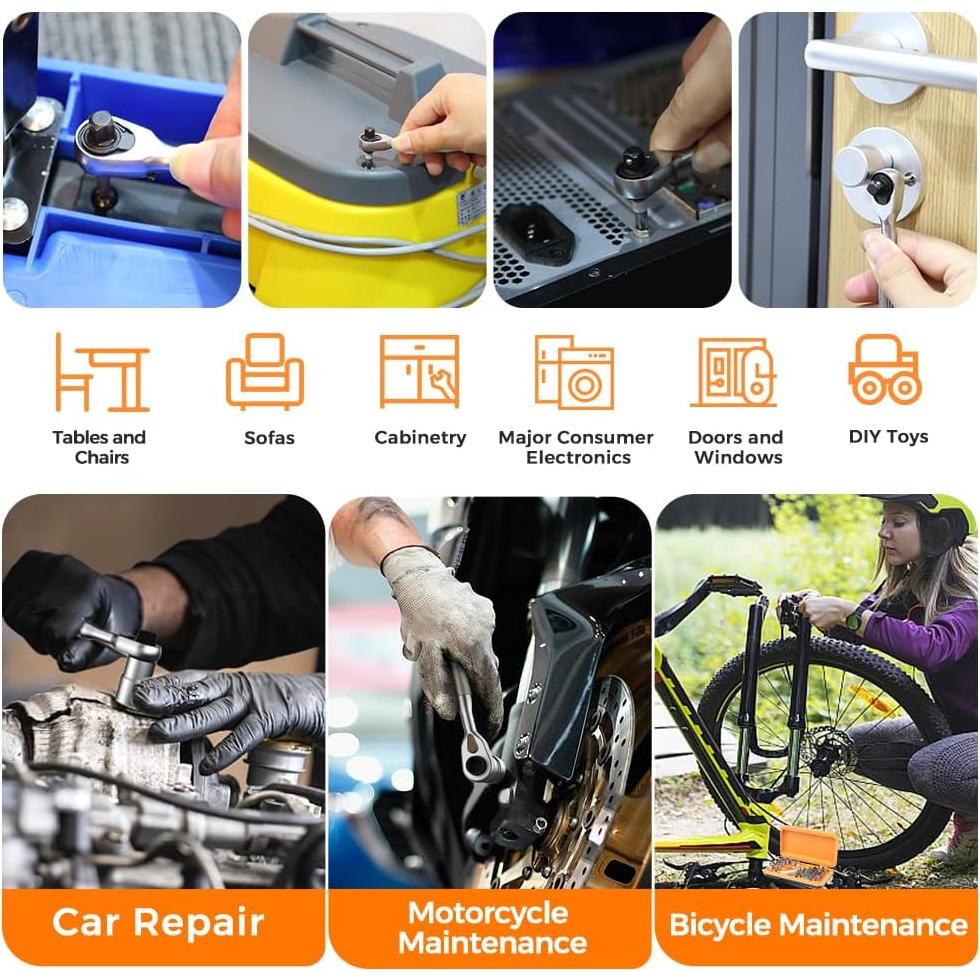 Tables and Chairs

Sofas

Cabinetry

Major Consumer Electronics

Doors and Windows

DIY Toys

Car Repair

Motorcycle Maintenance

Bicycle Maintenance