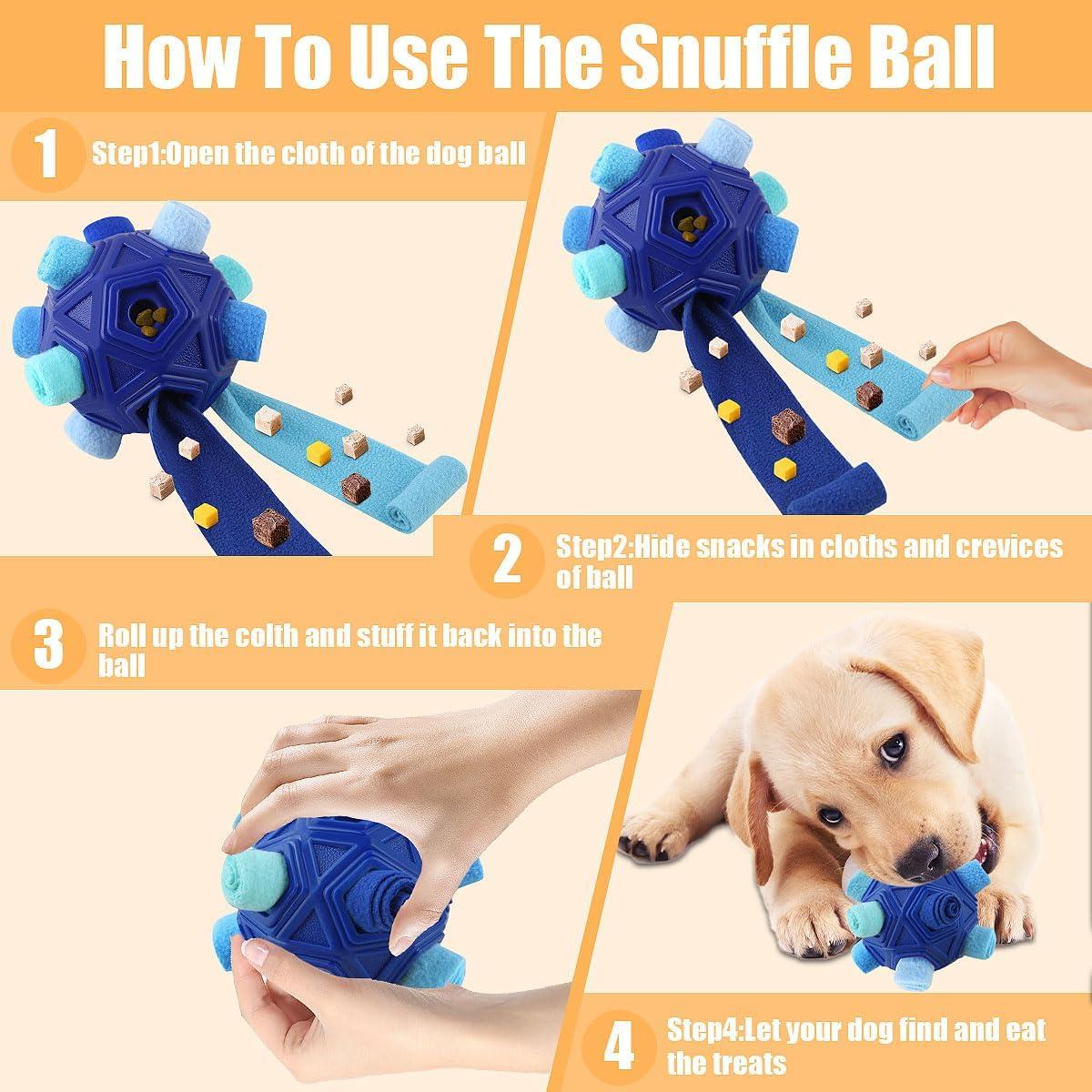 How To Use The Snuffle Ball

1 Step1:Open the cloth of the dog ball

2 Step2:Hide snacks in cloths and crevices of ball

3 Roll up the colth and stuff it back into the ball

4 Step4:Let your dog find and eat the treats