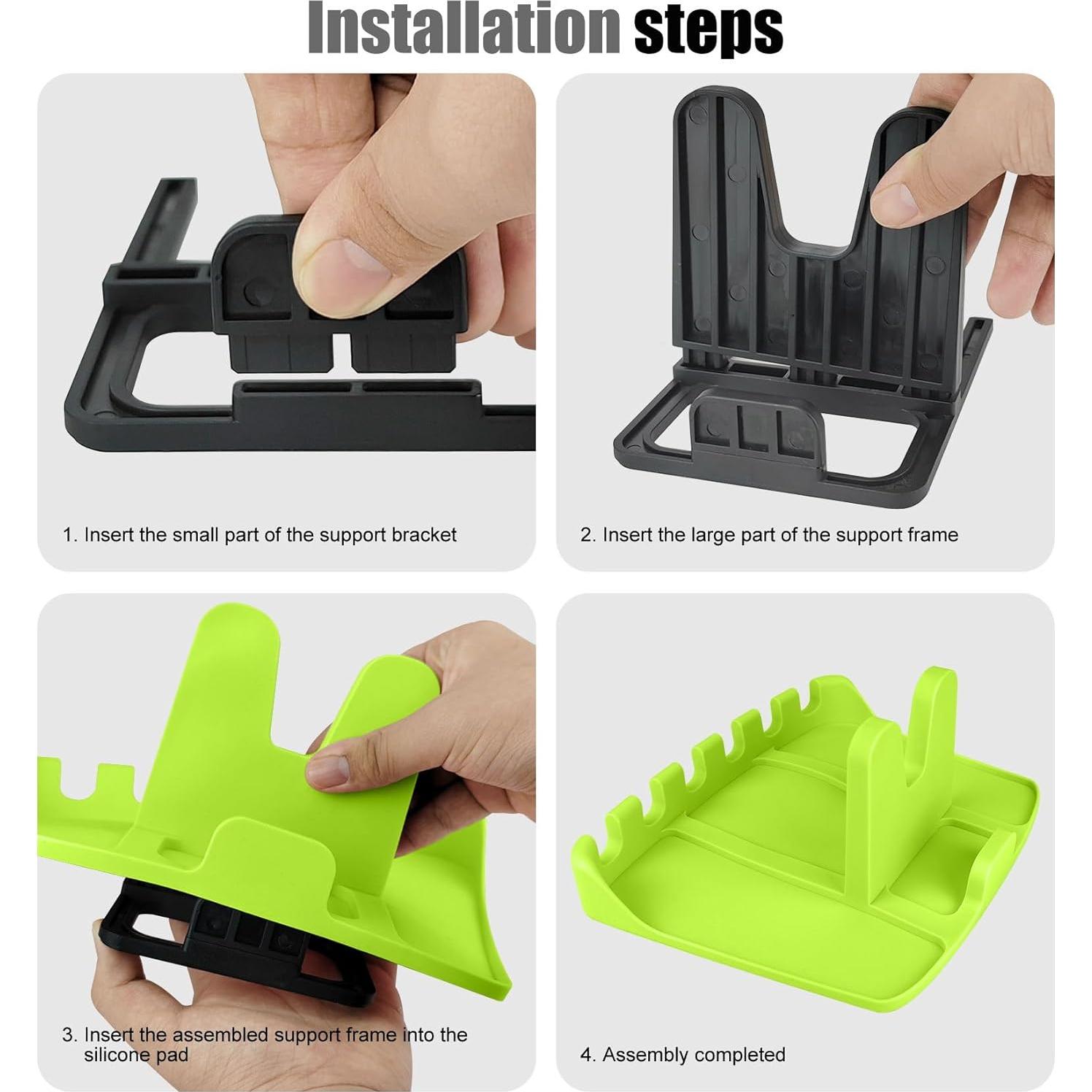 Installation steps

1. Insert the small part of the support bracket

2. Insert the large part of the support frame

3. Insert the assembled support frame into the silicone pad

4. Assembly completed