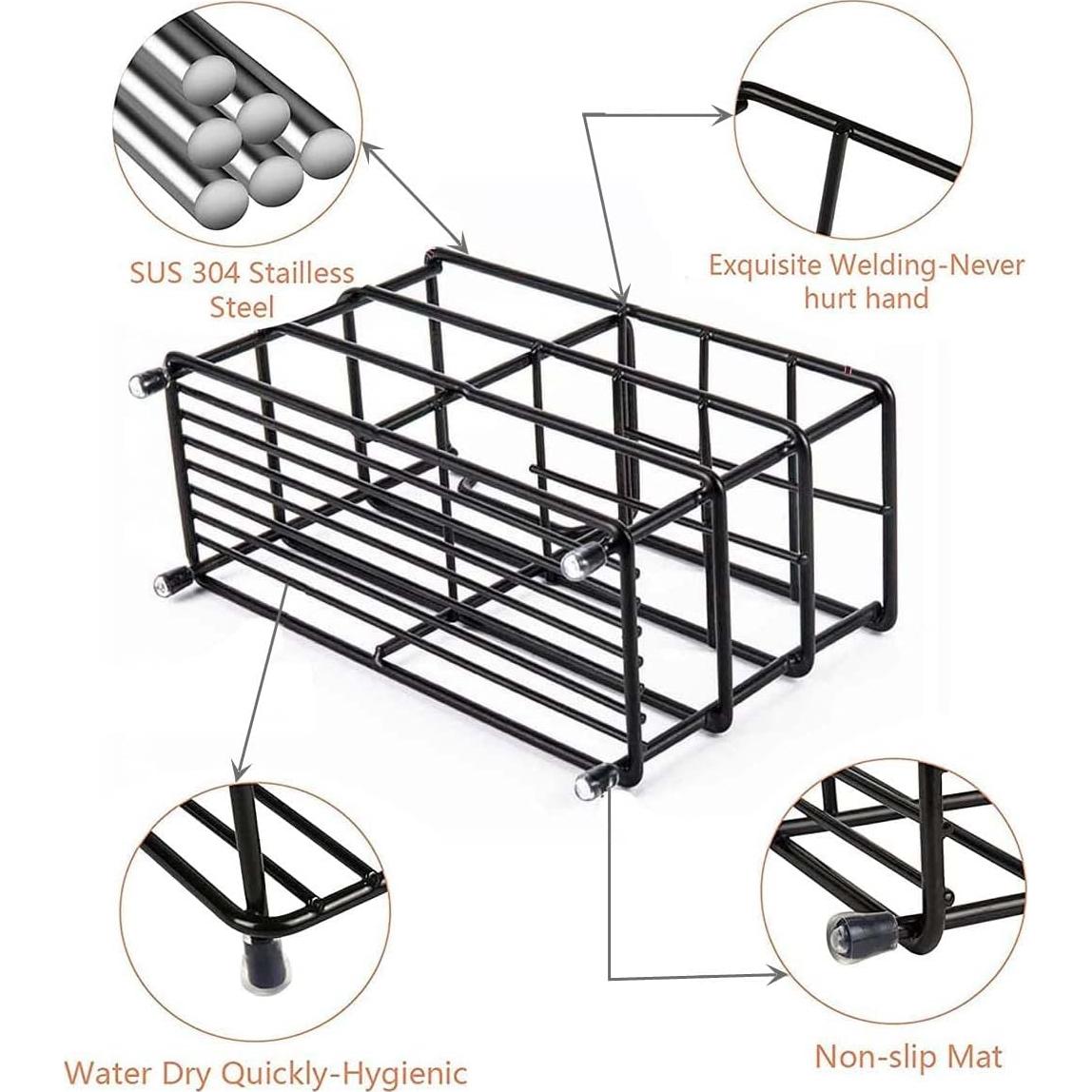 SUS 304 Stailless Steel

Exquisite Welding-Never hurt hand

Water Dry Quickly-Hygienic

Non-slip Mat