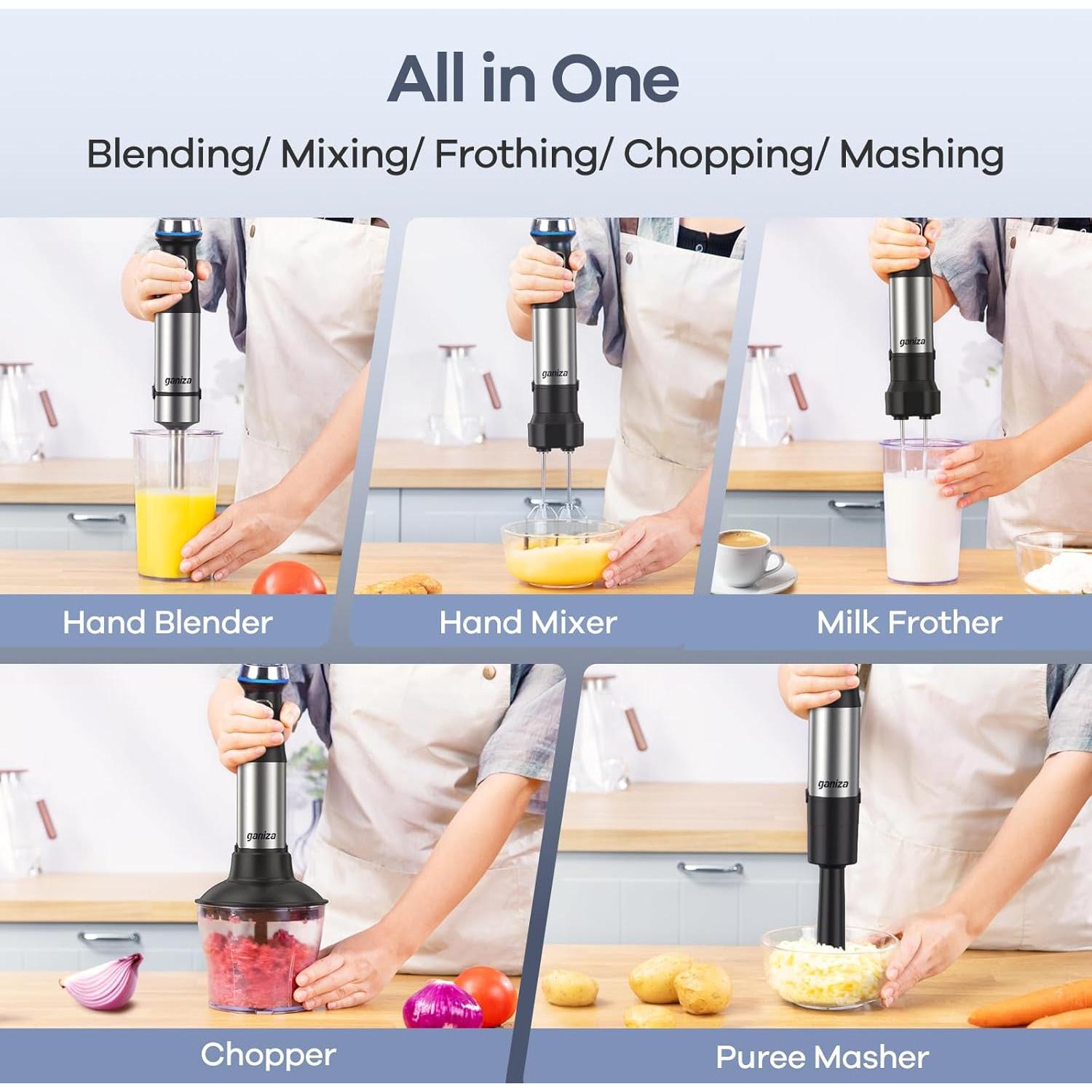 All in One

Blending/ Mixing/ Frothing/ Chopping/ Mashing

ganiza

Hand Blender

ganiza

Hand Mixer

ganiza

Milk Frother

ganiza

Chopper

ganiza

Puree Masher