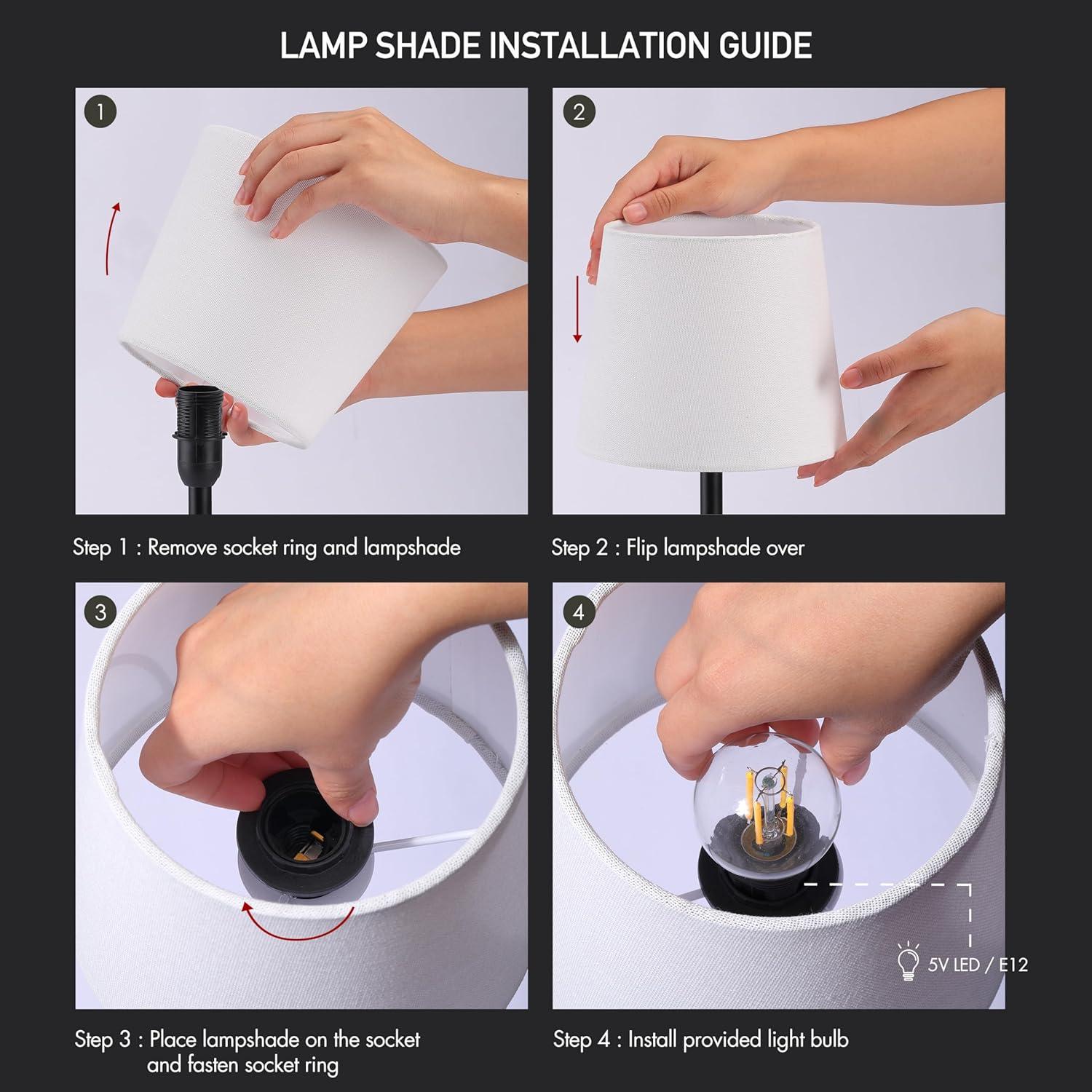 LAMP SHADE INSTALLATION GUIDE

1

Step 1 : Remove socket ring and lampshade

2

Step 2 : Flip lampshade over

3

Step 3 : Place lampshade on the socket and fasten socket ring

4

5V LED / E12

Step 4 : Install provided light bulb