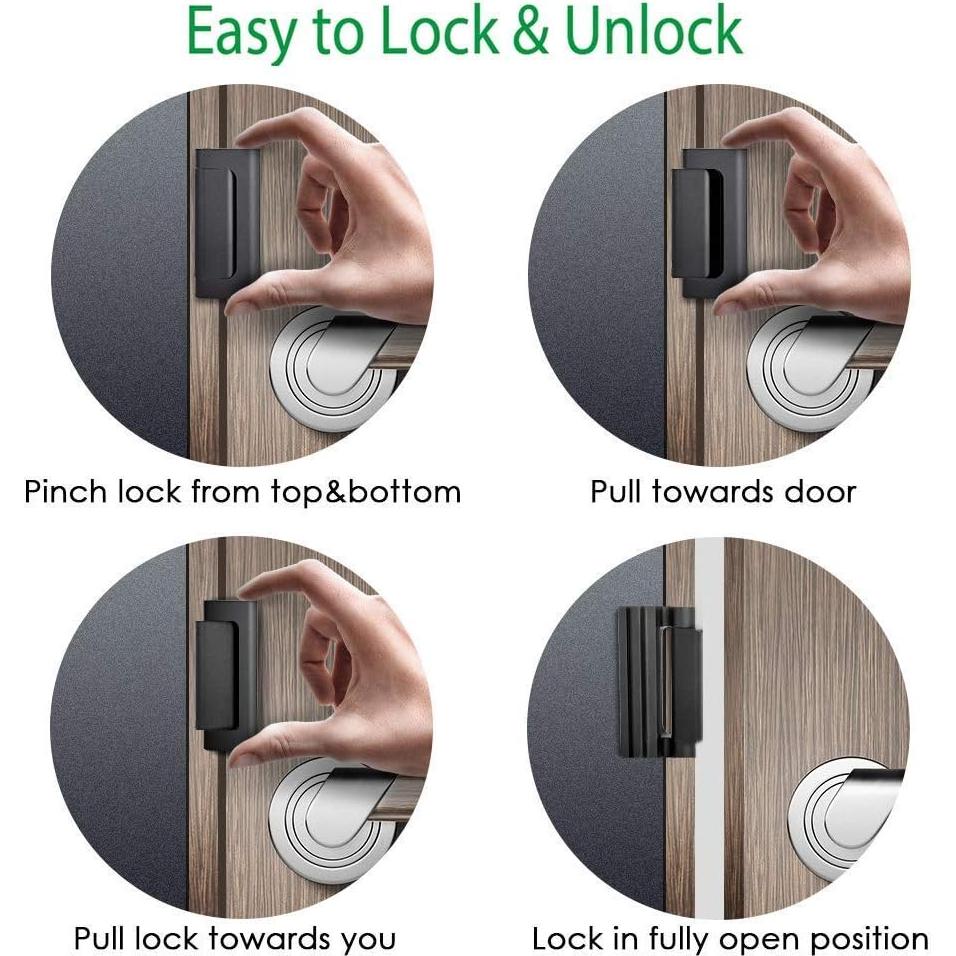 Easy to Lock & Unlock

Pinch lock from top&bottom

Pull towards door

Pull lock towards you

Lock in fully open position