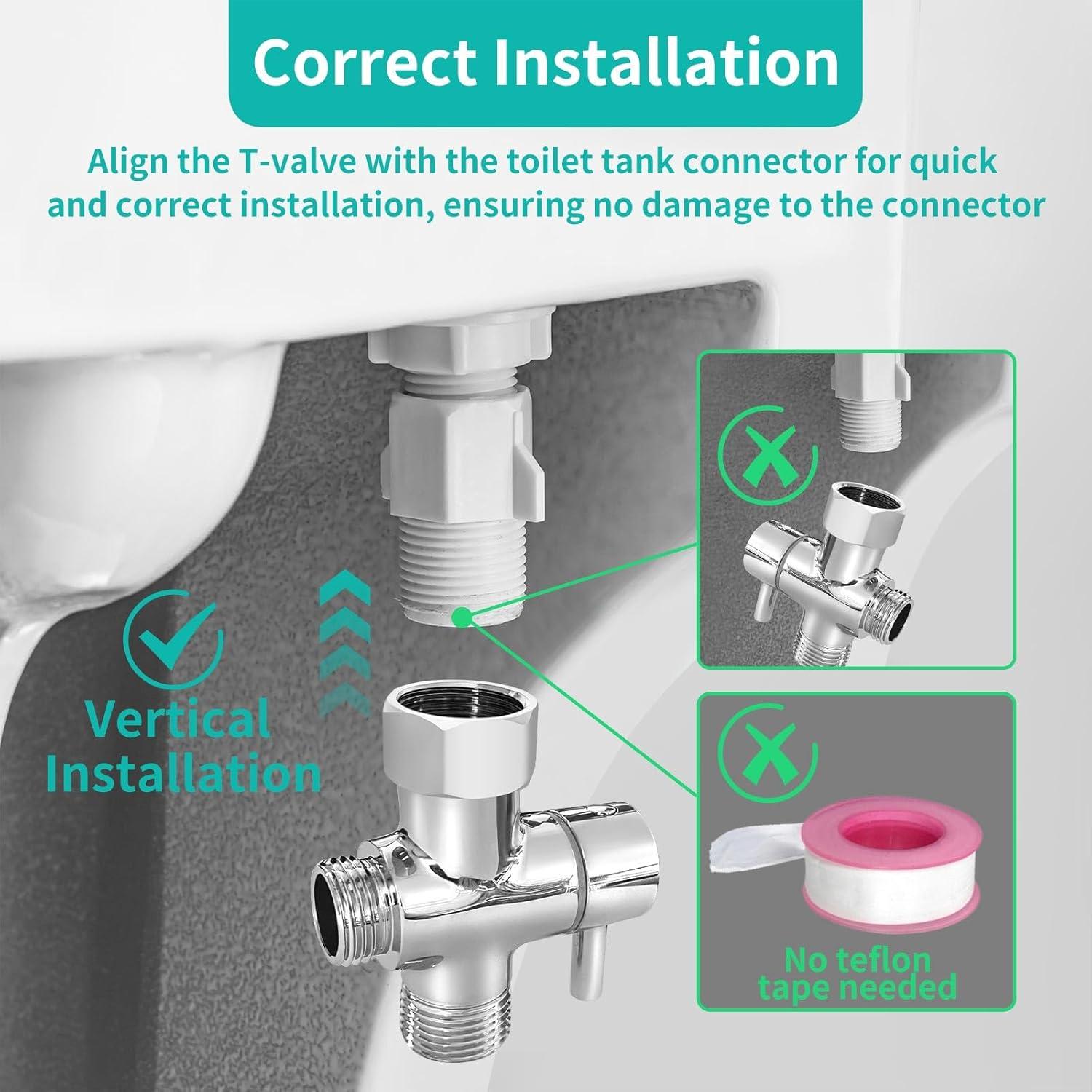 Correct Installation

Align the T-valve with the toilet tank connector for quick and correct installation, ensuring no damage to the connector

Vertical Installation

No teflon tape needed