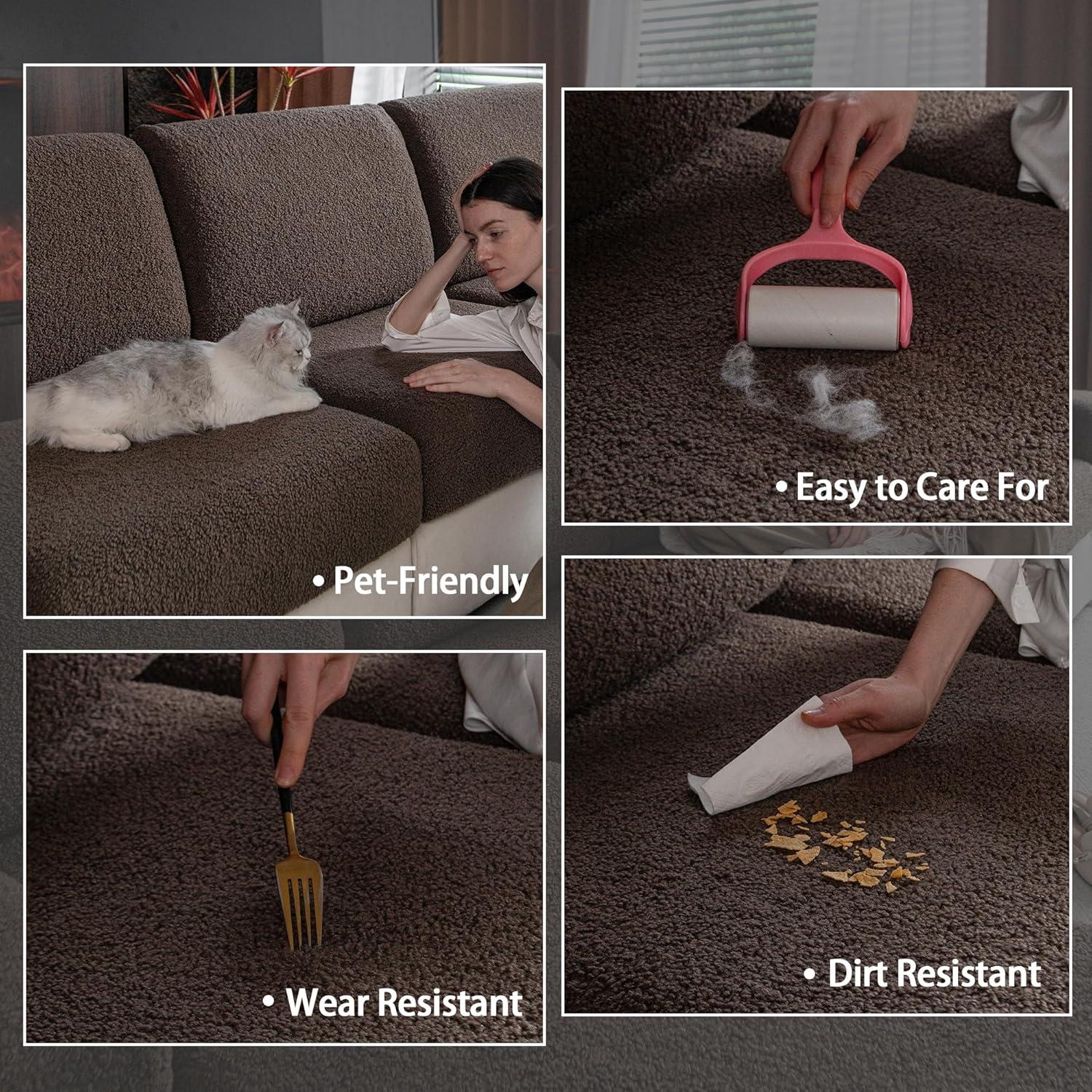 • Pet-Friendly

• Easy to Care For

• Wear Resistant

• Dirt Resistant