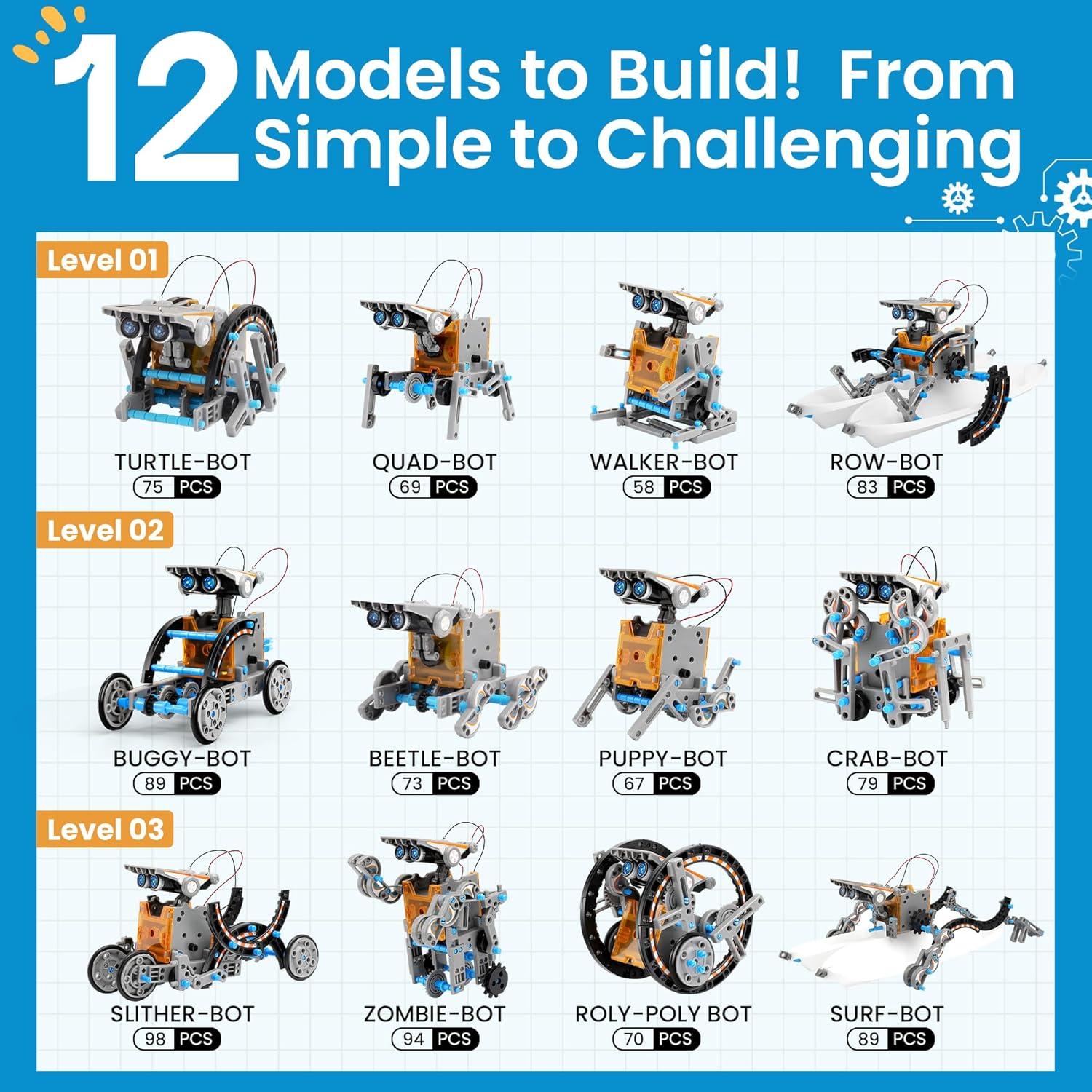 12 Models to Build! From Simple to Challenging

Level 01

TURTLE-BOT
75 PCS

QUAD-BOT
69 PCS

WALKER-BOT
58 PCS

ROW-BOT
83 PCS

Level 02

BUGGY-BOT
89 PCS

BEETLE-BOT
73 PCS

PUPPY-BOT
67 PCS

CRAB-BOT
79 PCS

Level 03

SLITHER-BOT
98 PCS

ZOMBIE-BOT
94 PCS

ROLY-POLY BOT
70 PCS

SURF-BOT
89 PCS