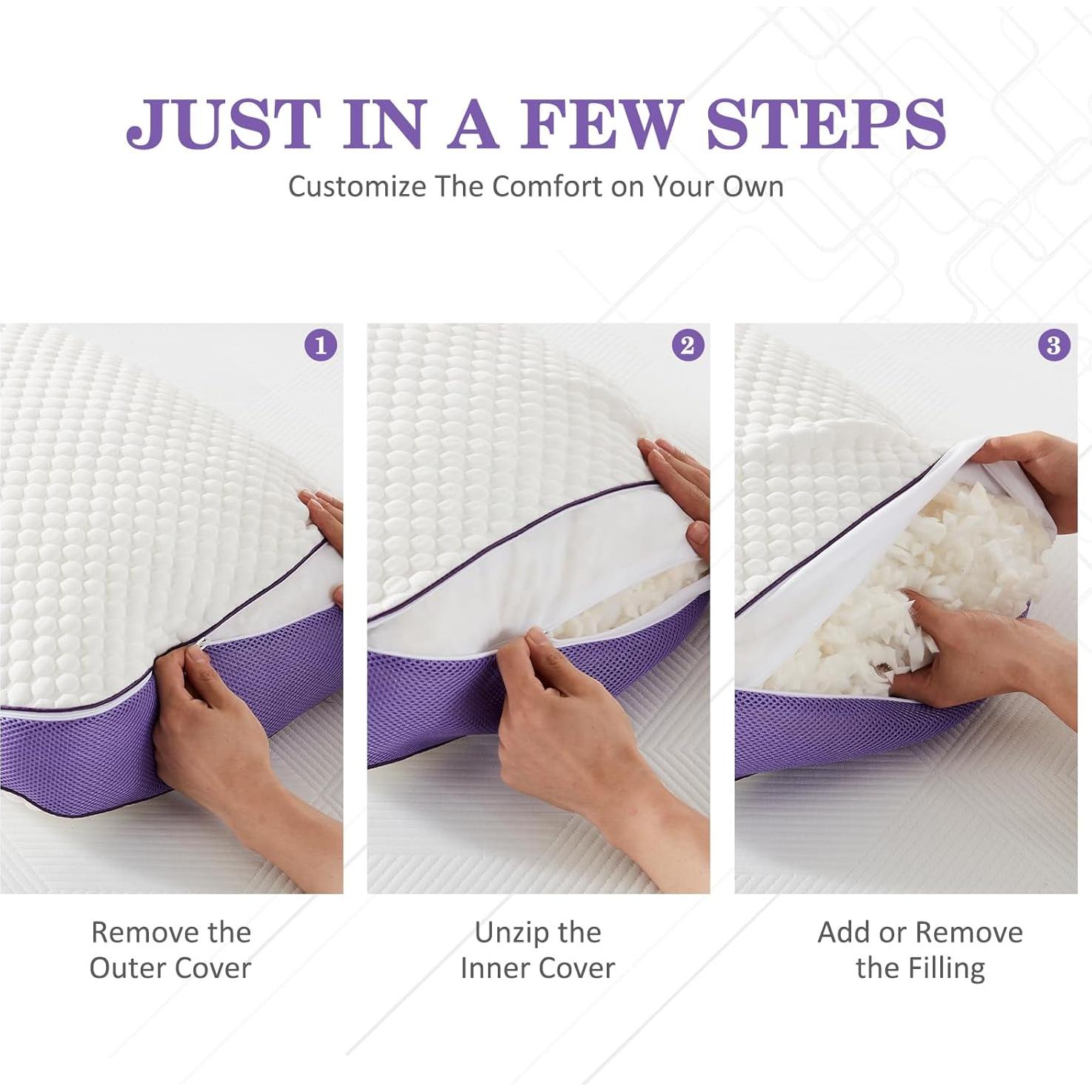 JUST IN A FEW STEPS

Customize The Comfort on Your Own

1

2

3

Remove the Outer Cover

Unzip the Inner Cover

Add or Remove the Filling