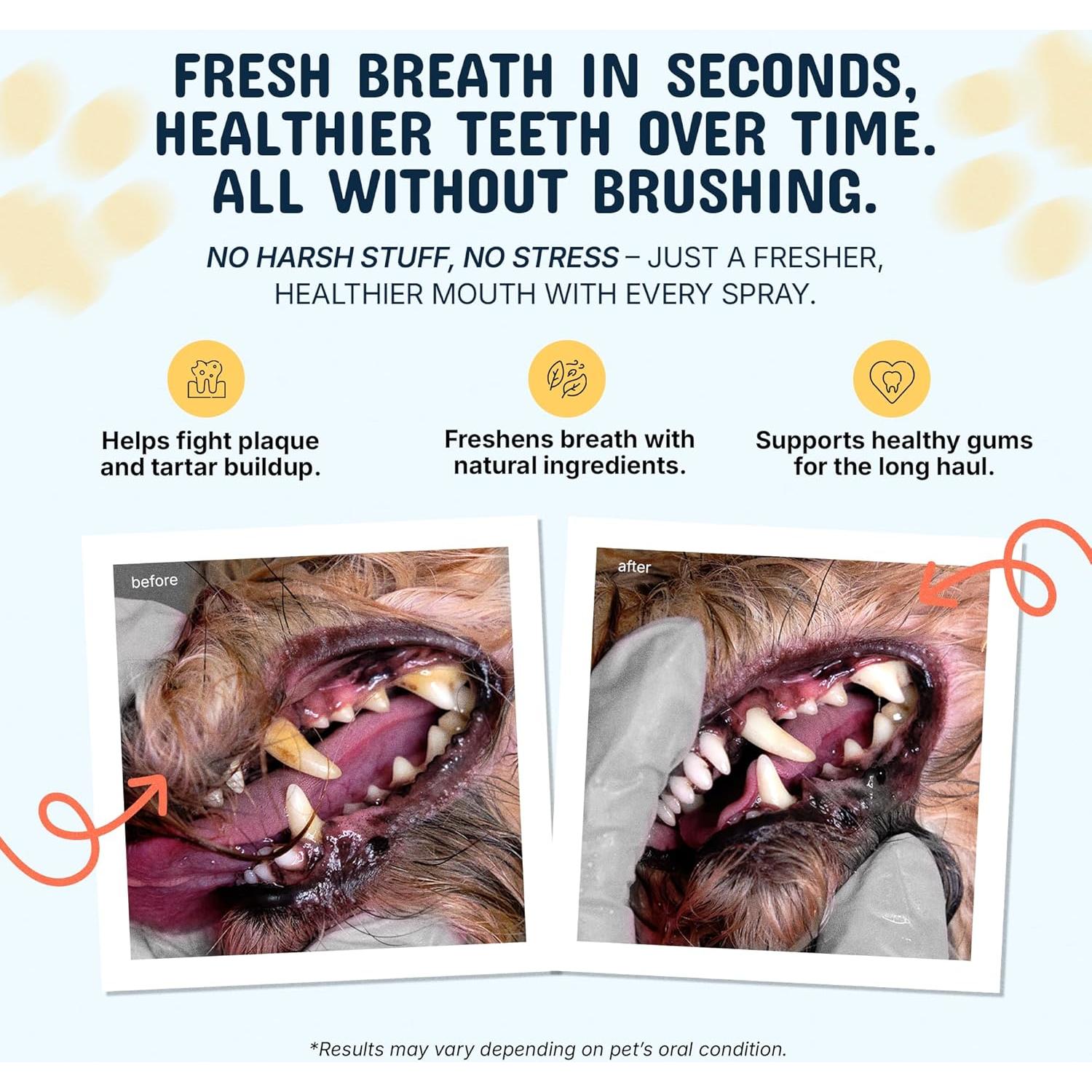 FRESH BREATH IN SECONDS, HEALTHIER TEETH OVER TIME. ALL WITHOUT BRUSHING.

NO HARSH STUFF, NO STRESS – JUST A FRESHER, HEALTHIER MOUTH WITH EVERY SPRAY.

Helps fight plaque and tartar buildup.

Freshens breath with natural ingredients.

Supports healthy gums for the long haul.

before

after

*Results may vary depending on pet's oral condition.