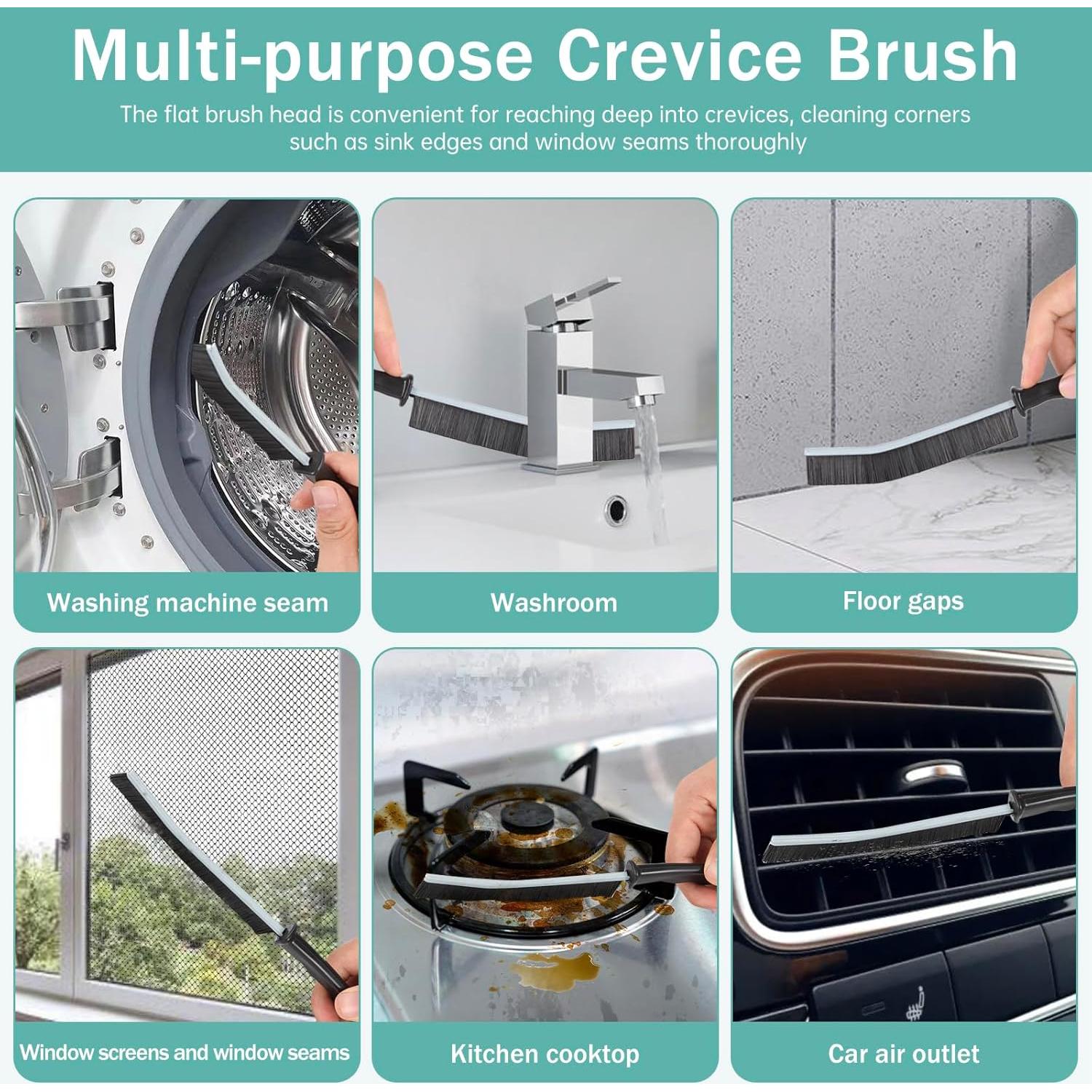 Multi-purpose Crevice Brush

The flat brush head is convenient for reaching deep into crevices, cleaning corners such as sink edges and window seams thoroughly

Washing machine seam

Washroom

Floor gaps

Window screens and window seams

Kitchen cooktop

Car air outlet