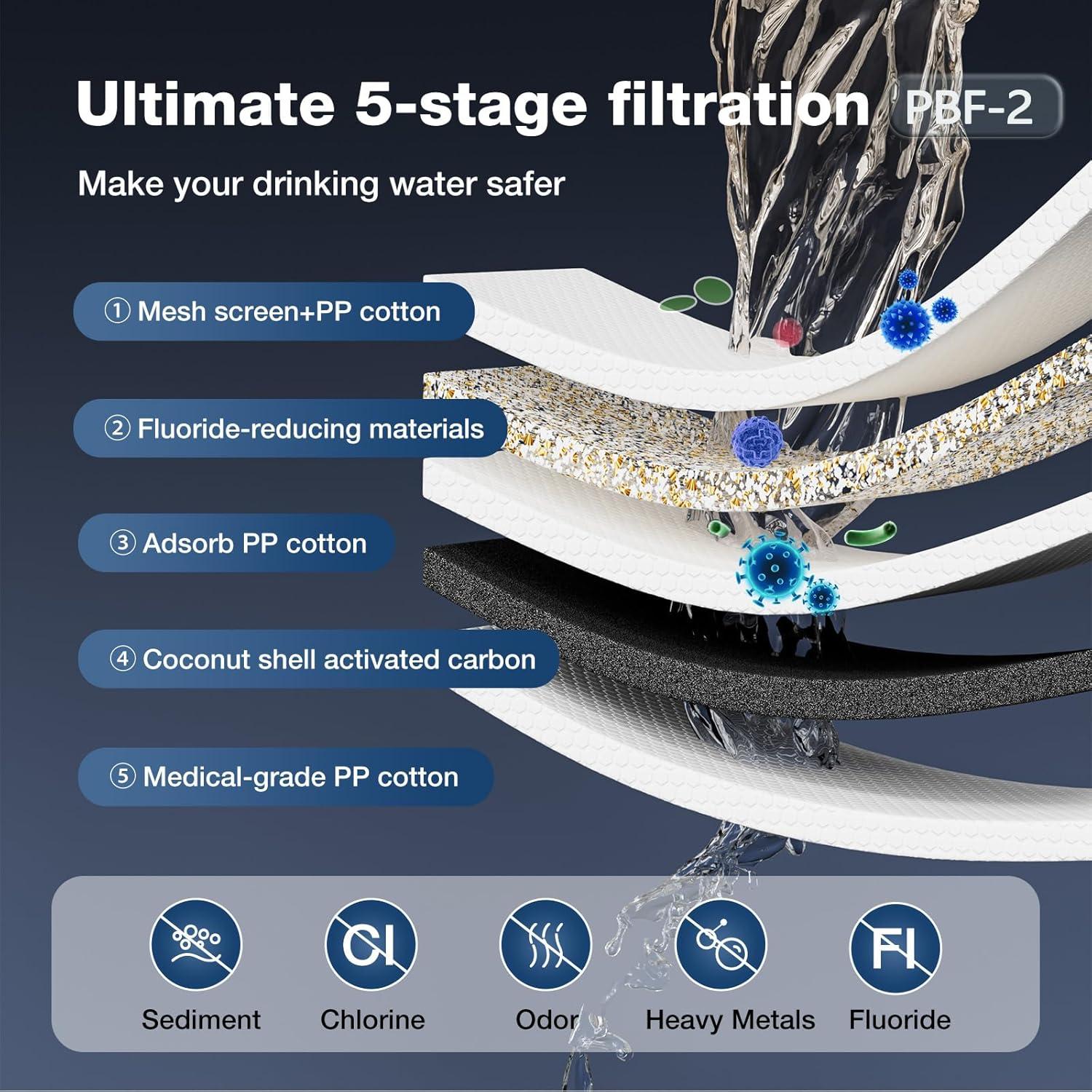 Ultimate 5-stage filtration PBF-2

Make your drinking water safer

① Mesh screen+PP cotton

② Fluoride-reducing materials

③ Adsorb PP cotton

④ Coconut shell activated carbon

⑤ Medical-grade PP cotton

Cl

Fl

Sediment Chlorine Odor Heavy Metals Fluoride