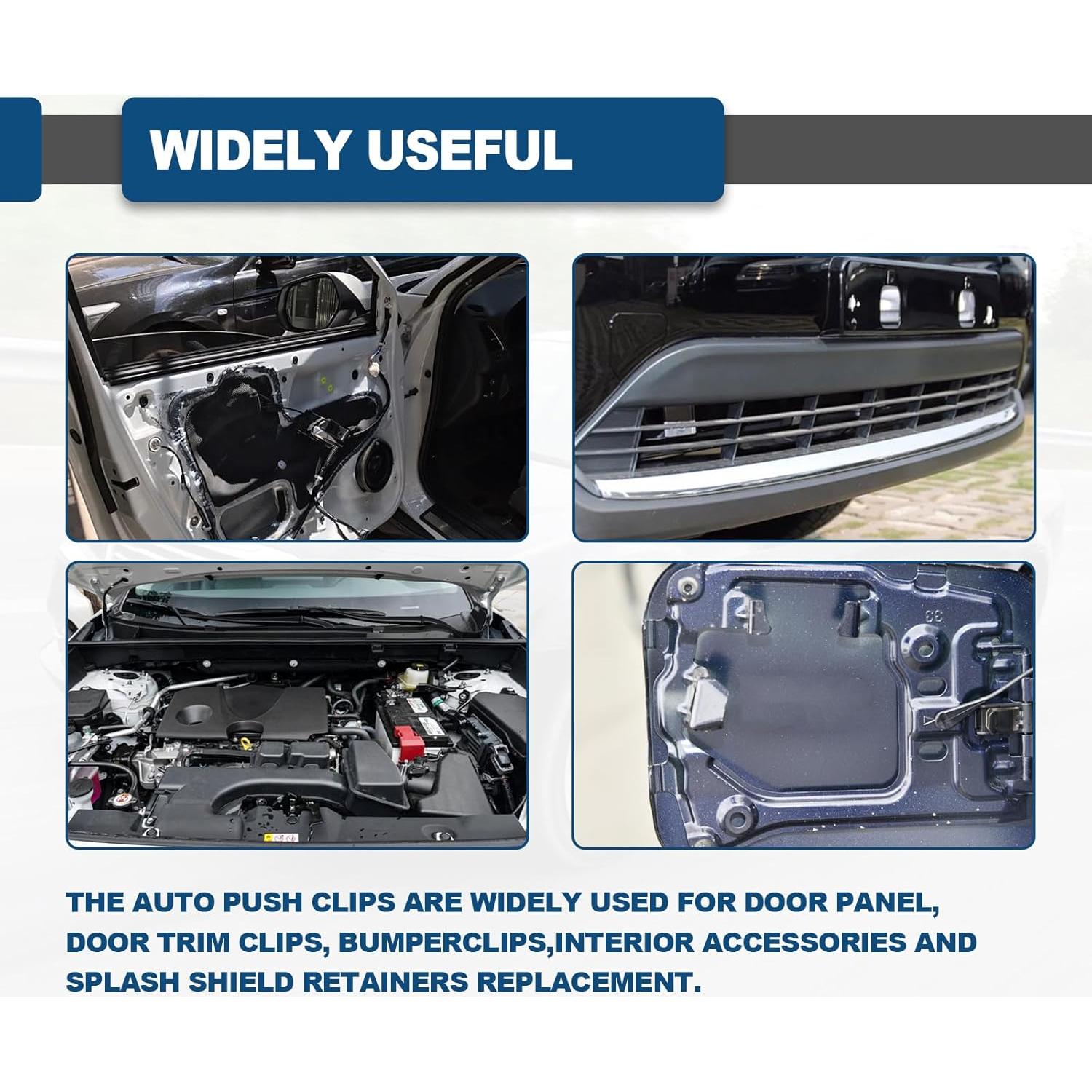 WIDELY USEFUL

THE AUTO PUSH CLIPS ARE WIDELY USED FOR DOOR PANEL, DOOR TRIM CLIPS, BUMPERCLIPS,INTERIOR ACCESSORIES AND SPLASH SHIELD RETAINERS REPLACEMENT.