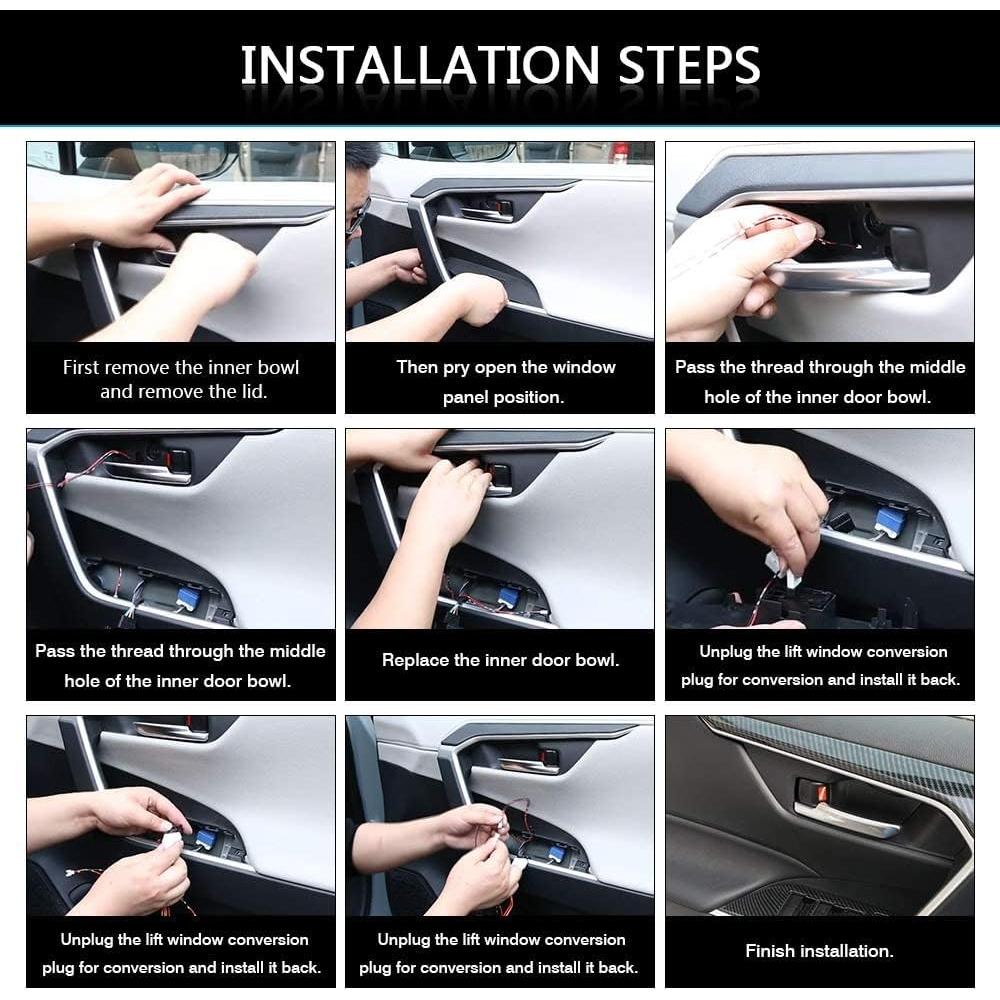 INSTALLATION STEPS

First remove the inner bowl and remove the lid.

Then pry open the window panel position.

Pass the thread through the middle hole of the inner door bowl.

Pass the thread through the middle hole of the inner door bowl.

Replace the inner door bowl.

Unplug the lift window conversion plug for conversion and install it back.

Unplug the lift window conversion plug for conversion and install it back.

Unplug the lift window conversion plug for conversion and install it back.

Finish installation.