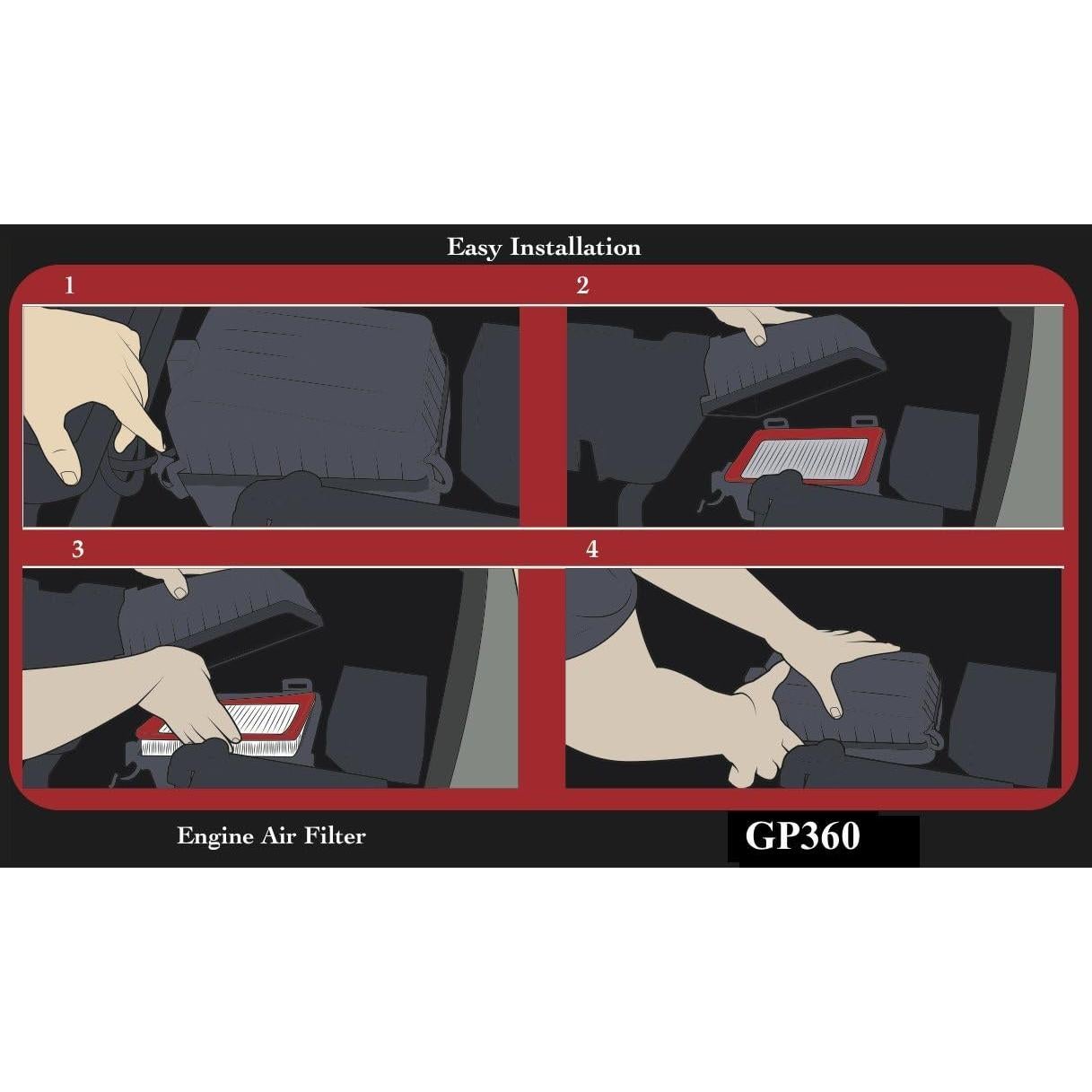 Easy Installation

1

2

3

4

Engine Air Filter

GP360