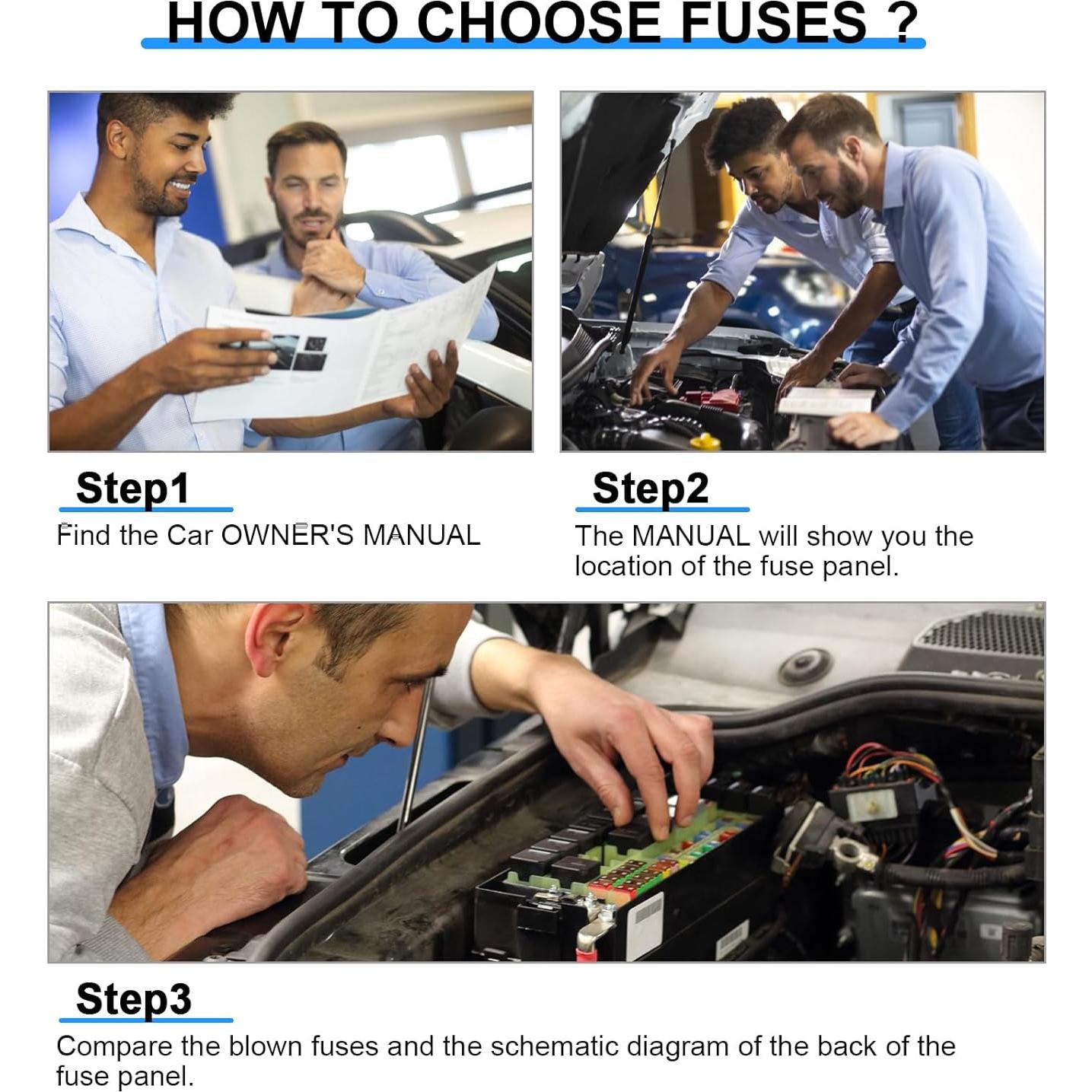 HOW TO CHOOSE FUSES ?

Step1

Find the Car OWNER'S MANUAL

Step2

The MANUAL will show you the location of the fuse panel.

Step3

Compare the blown fuses and the schematic diagram of the back of the fuse panel.