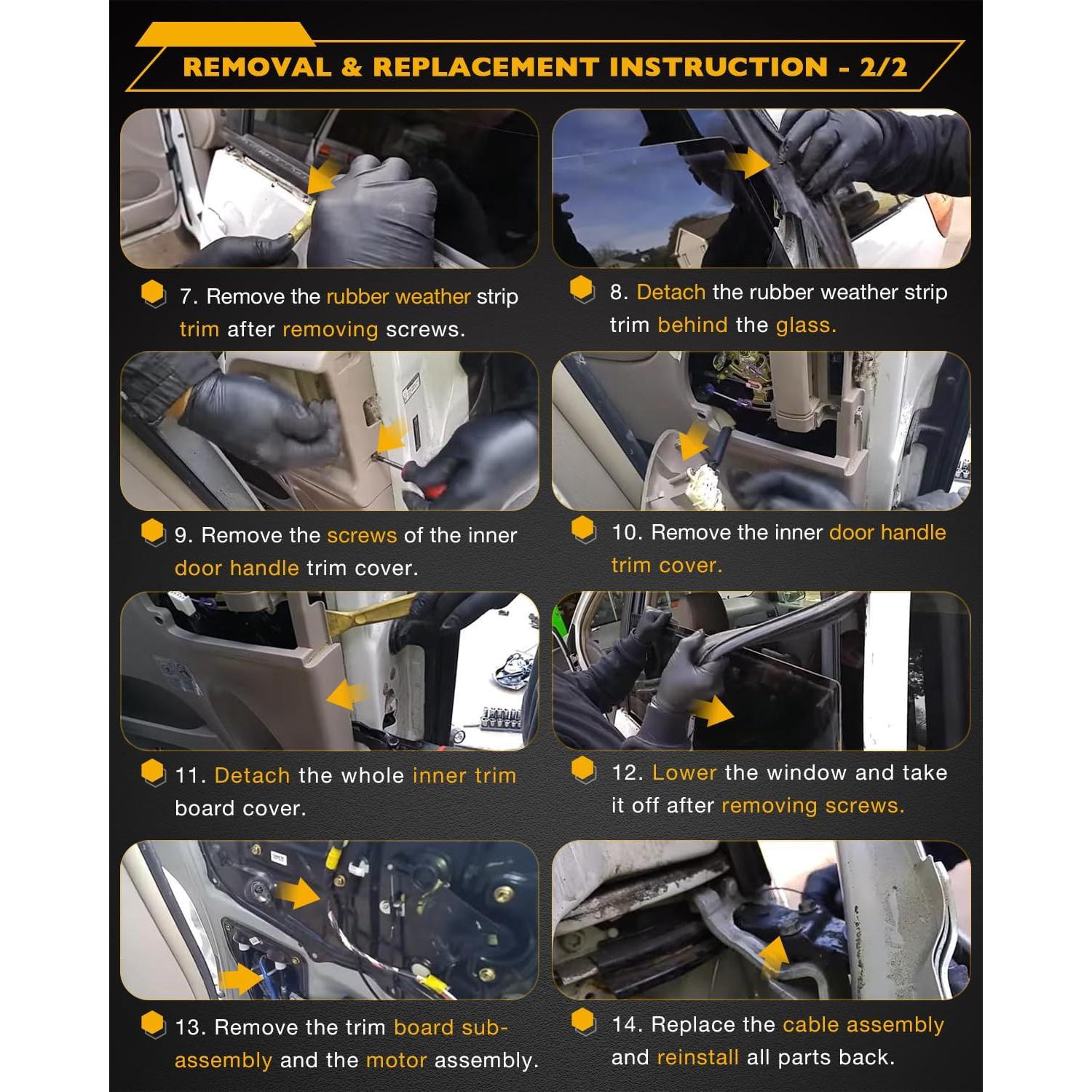 REMOVAL & REPLACEMENT INSTRUCTION - 2/2

7. Remove the rubber weather strip trim after removing screws.

8. Detach the rubber weather strip trim behind the glass.

9. Remove the screws of the inner door handle trim cover.

10. Remove the inner door handle trim cover.

11. Detach the whole inner trim board cover.

12. Lower the window and take it off after removing screws.

13. Remove the trim board sub-assembly and the motor assembly.

14. Replace the cable assembly and reinstall all parts back.