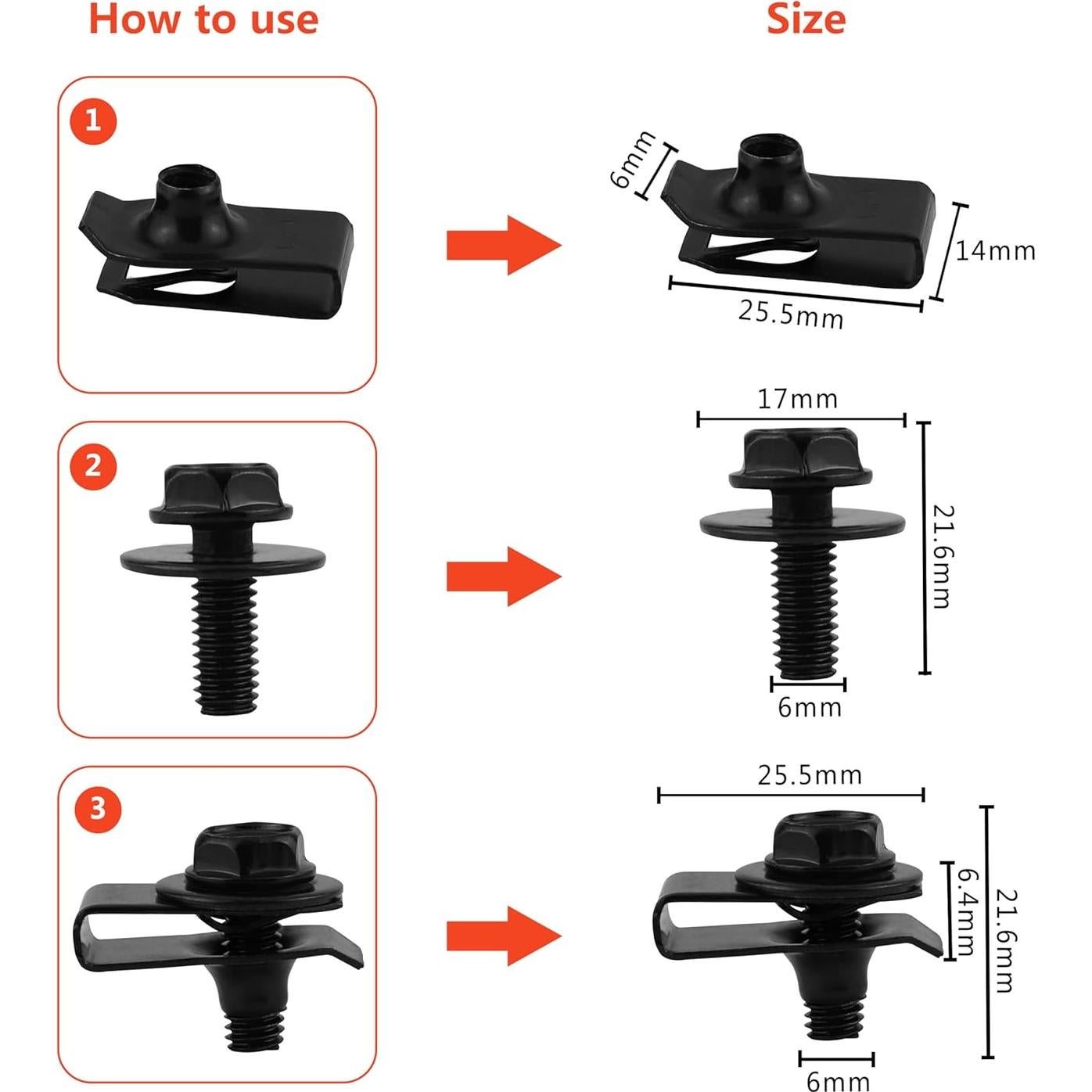 How to use

Size

1

6mm

14mm

25.5mm

2

17mm

21.6mm

6mm

3

25.5mm

6.4mm

21.6mm

6mm