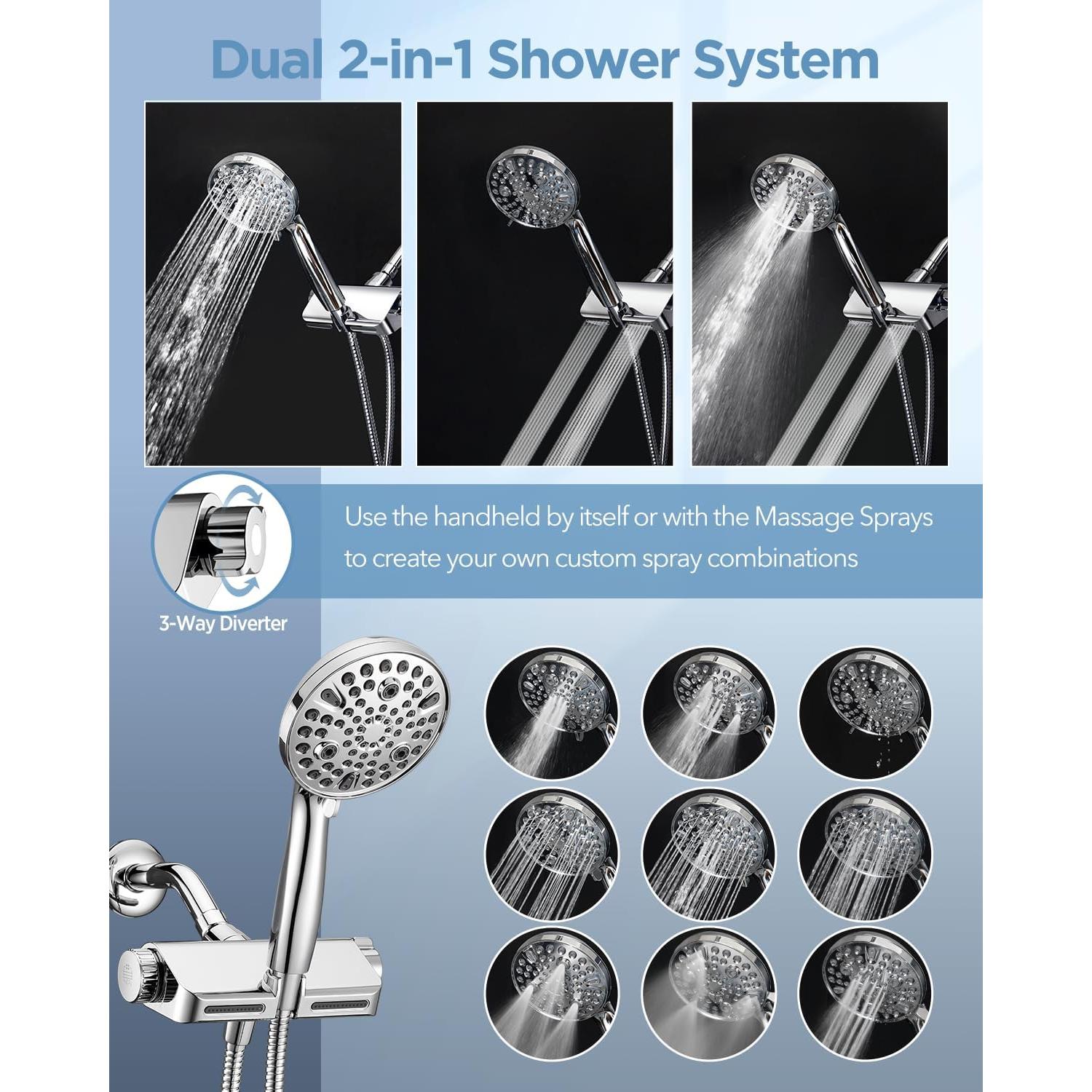 Dual 2-in-1 Shower System

Use the handheld by itself or with the Massage Sprays to create your own custom spray combinations

3-Way Diverter