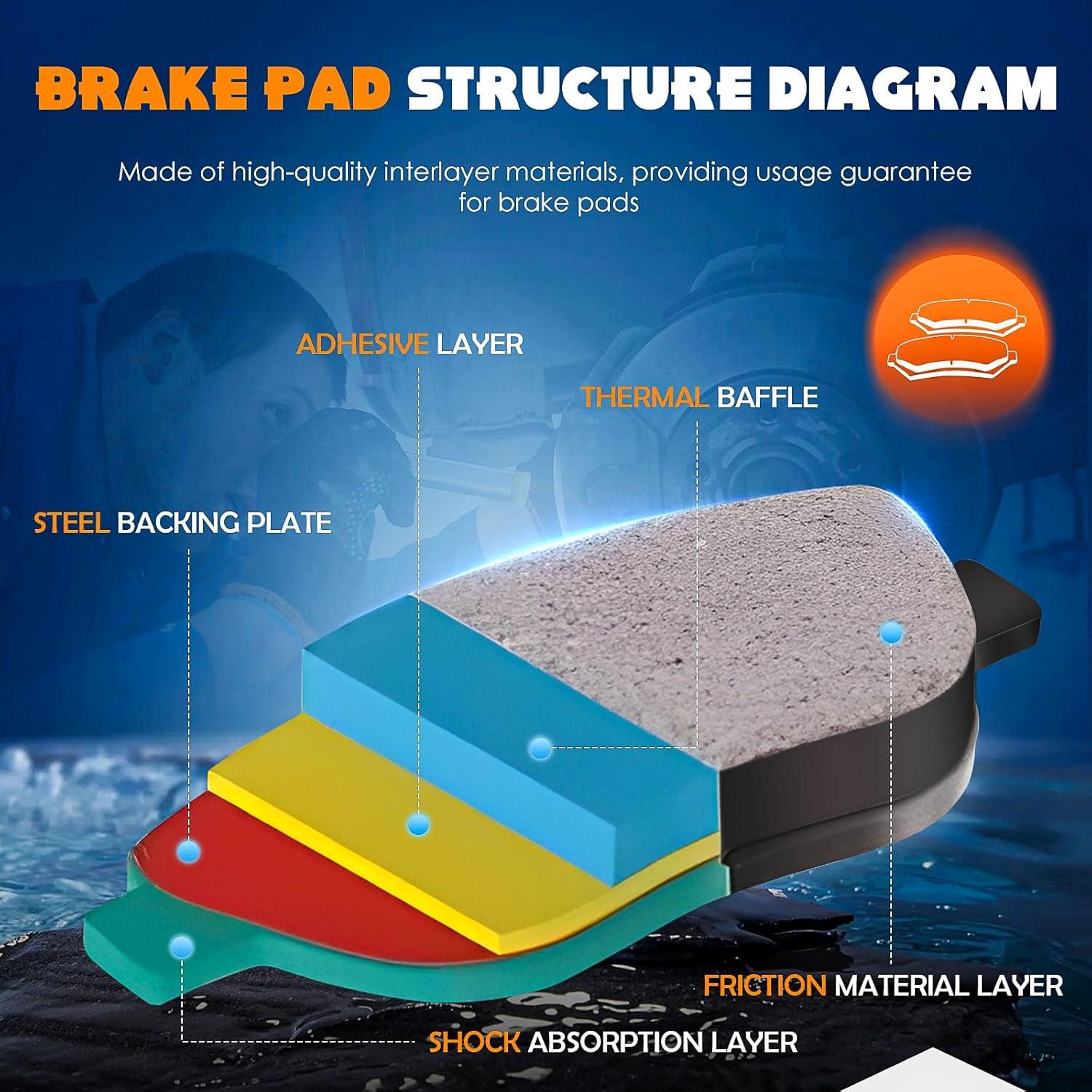 BRAKE PAD STRUCTURE DIAGRAM

Made of high-quality interlayer materials, providing usage guarantee for brake pads

ADHESIVE LAYER

THERMAL BAFFLE

STEEL BACKING PLATE

FRICTION MATERIAL LAYER

SHOCK ABSORPTION LAYER