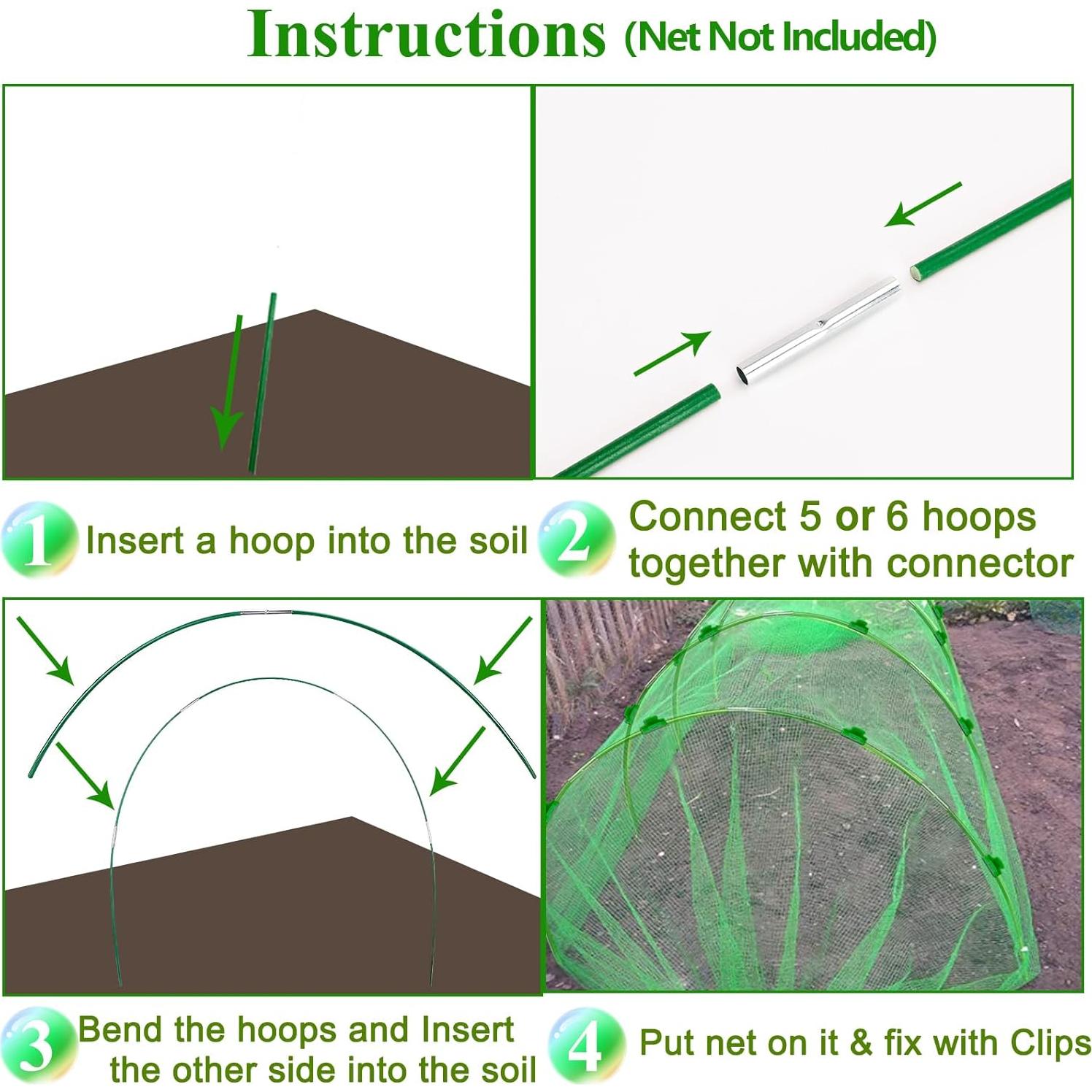 Instructions (Net Not Included)

1 Insert a hoop into the soil

2 Connect 5 or 6 hoops together with connector

3 Bend the hoops and Insert the other side into the soil

4 Put net on it & fix with Clips