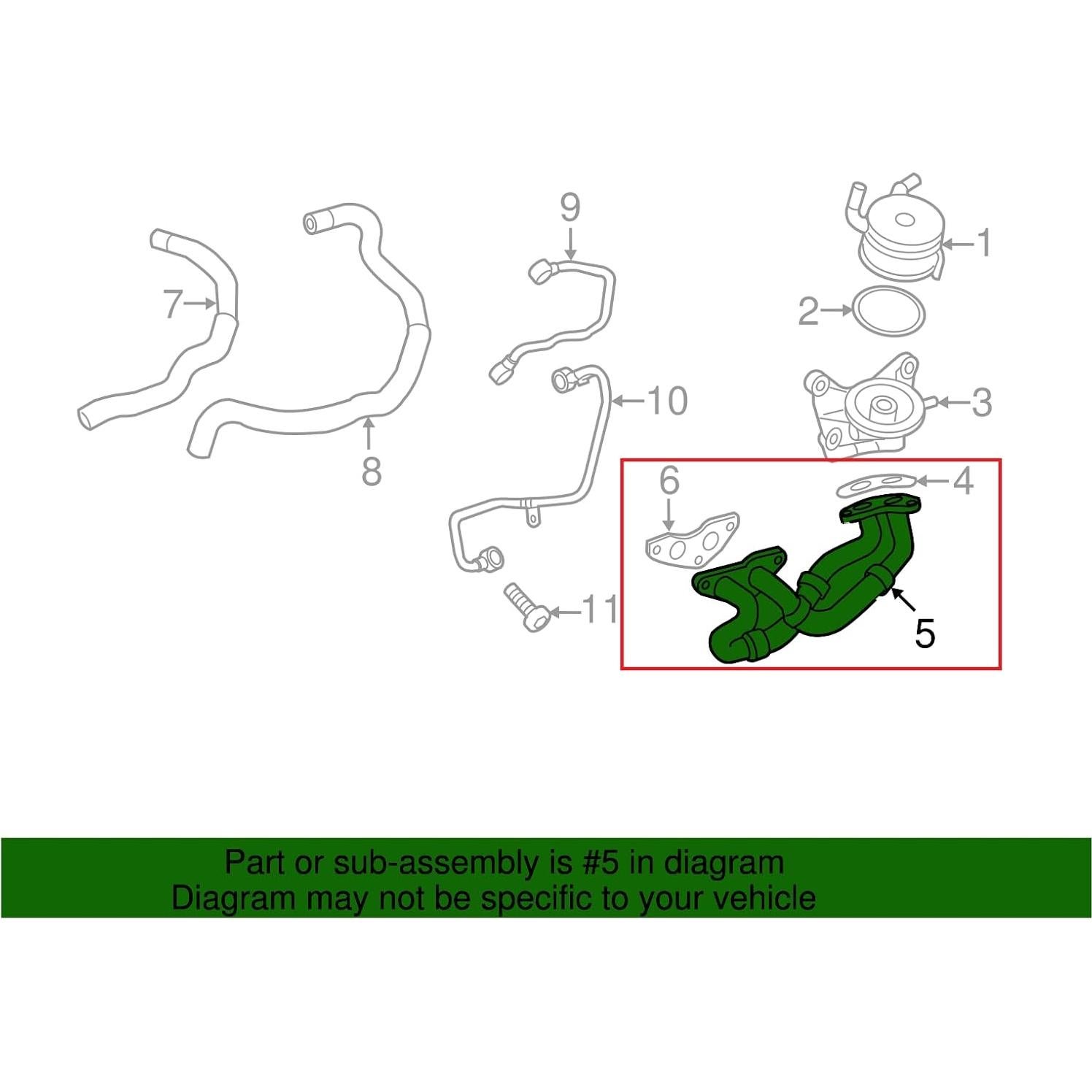 9
1
7
2
10
3
8
6
4
11
5

Part or sub-assembly is #5 in diagram
Diagram may not be specific to your vehicle