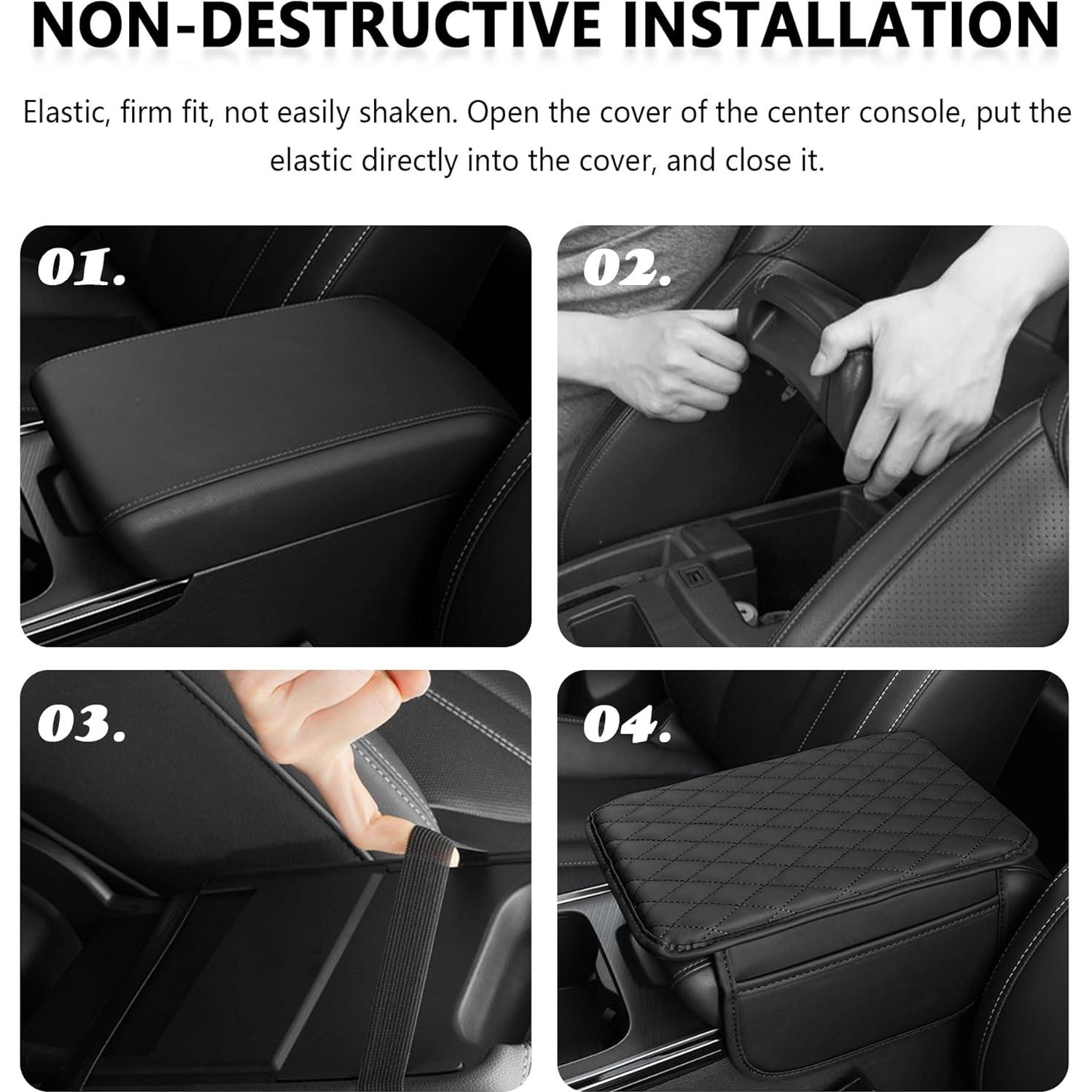 NON-DESTRUCTIVE INSTALLATION

Elastic, firm fit, not easily shaken. Open the cover of the center console, put the elastic directly into the cover, and close it.

01.

02.

03.

04.