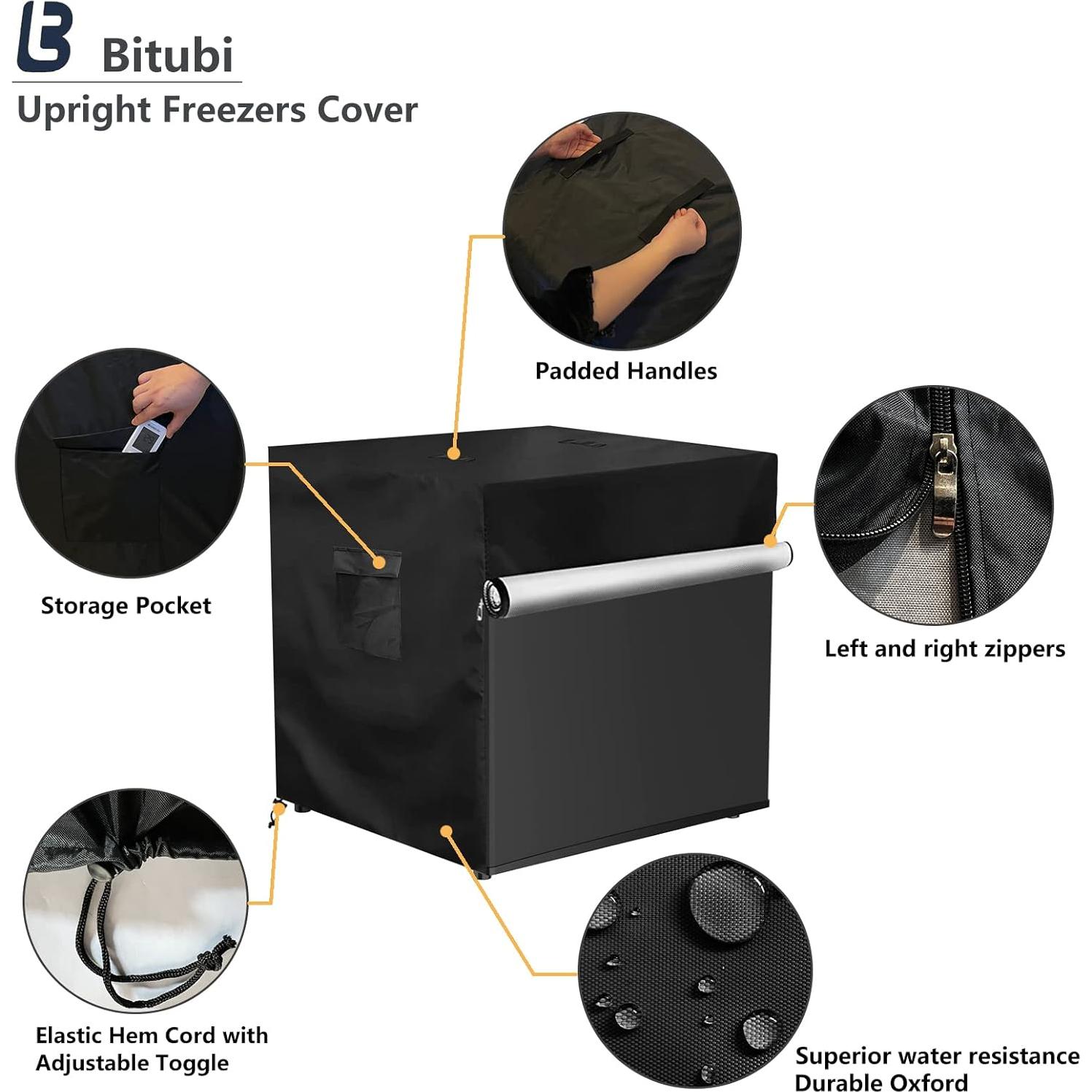 Bitubi
Upright Freezers Cover

Padded Handles

Storage Pocket

Left and right zippers

Elastic Hem Cord with Adjustable Toggle

Superior water resistance
Durable Oxford