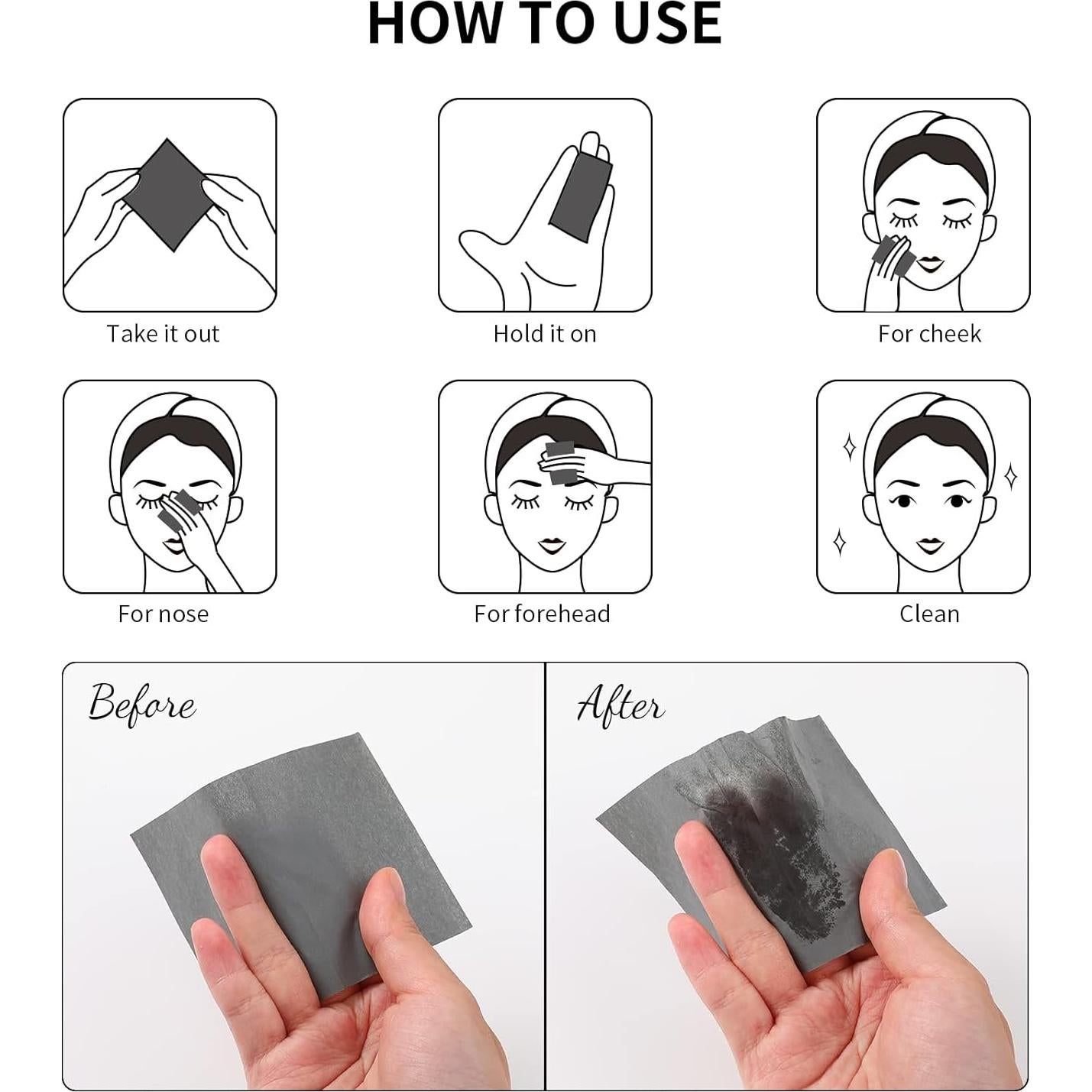 HOW TO USE

Take it out

Hold it on

For cheek

For nose

For forehead

Clean

Before

After