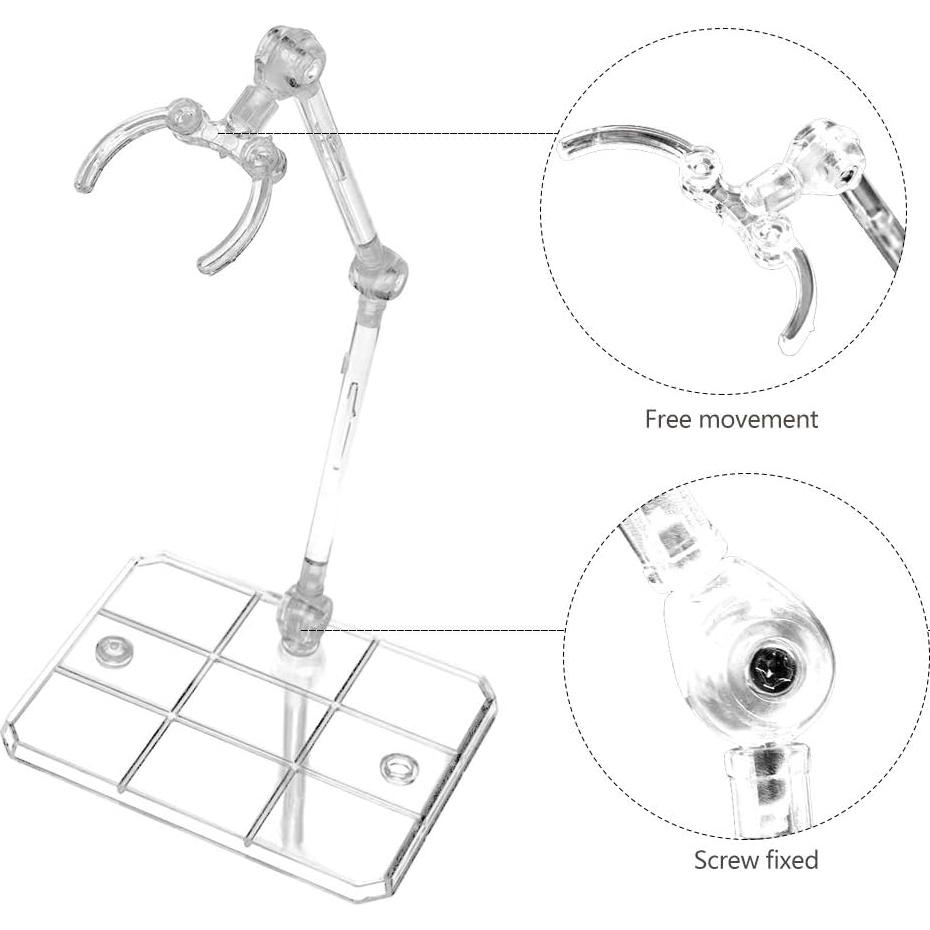 Free movement

Screw fixed