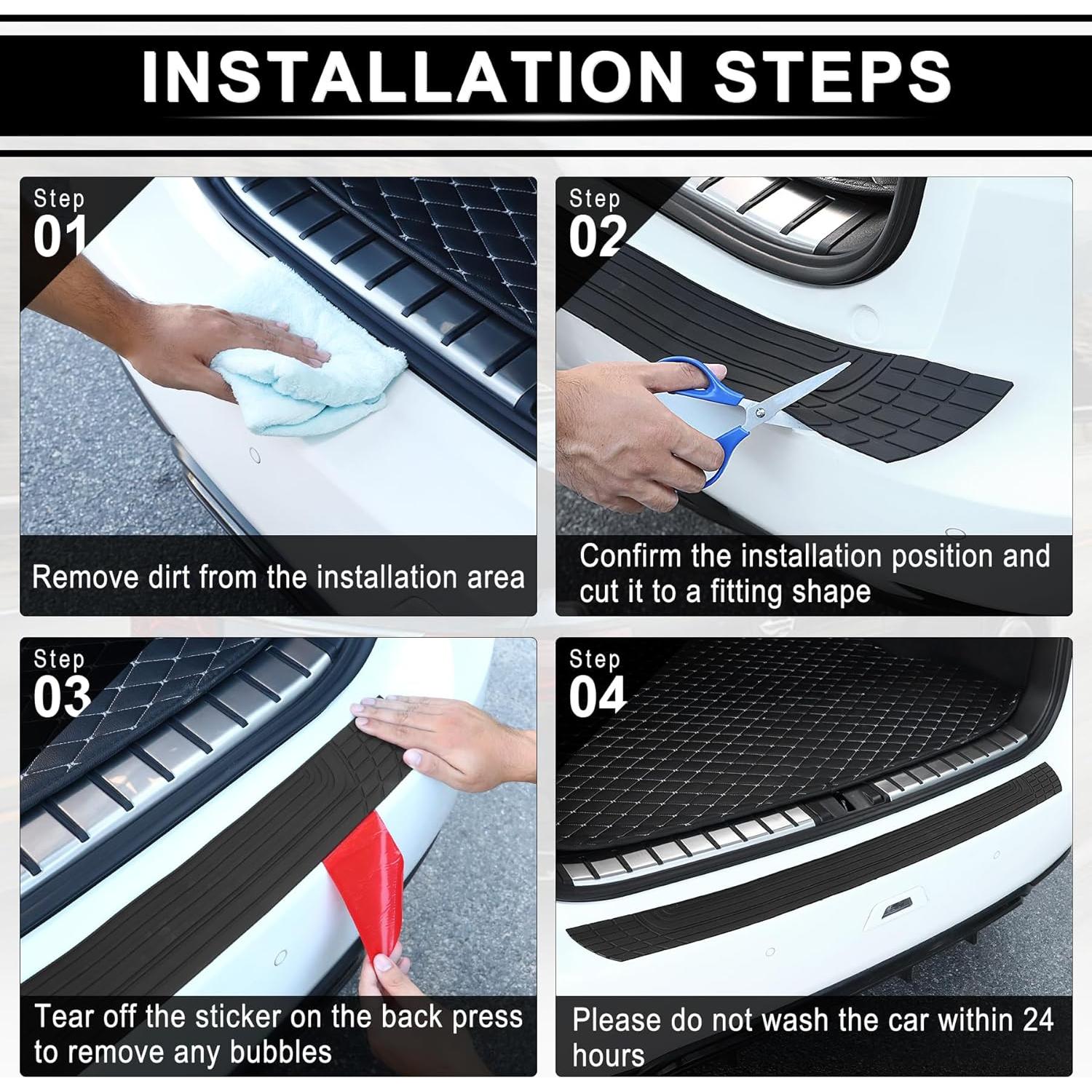 INSTALLATION STEPS

Step
01

Remove dirt from the installation area

Step
02

Confirm the installation position and cut it to a fitting shape

Step
03

Tear off the sticker on the back press to remove any bubbles

Step
04

Please do not wash the car within 24 hours