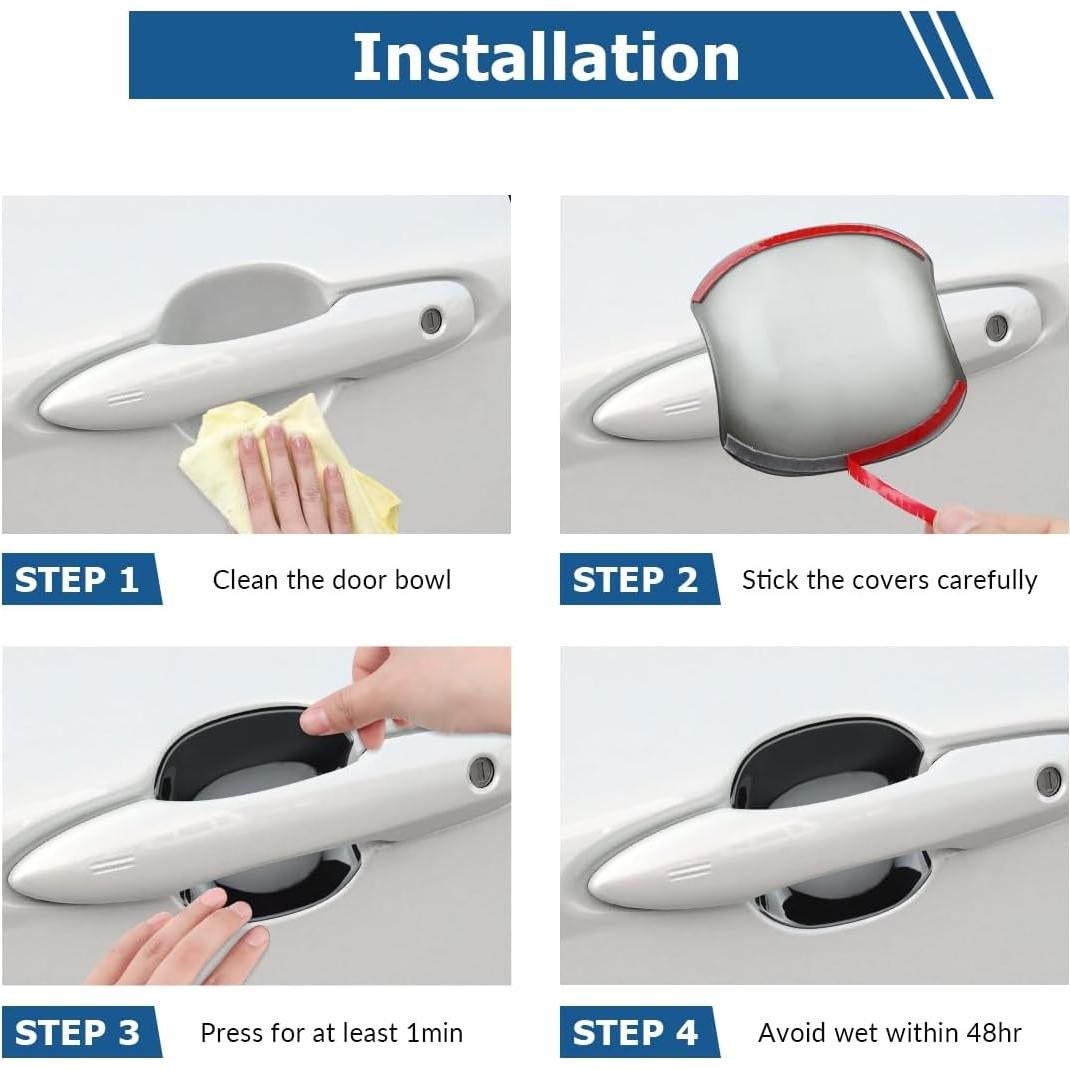 Installation

STEP 1 Clean the door bowl

STEP 2 Stick the covers carefully

STEP 3 Press for at least 1min

STEP 4 Avoid wet within 48hr