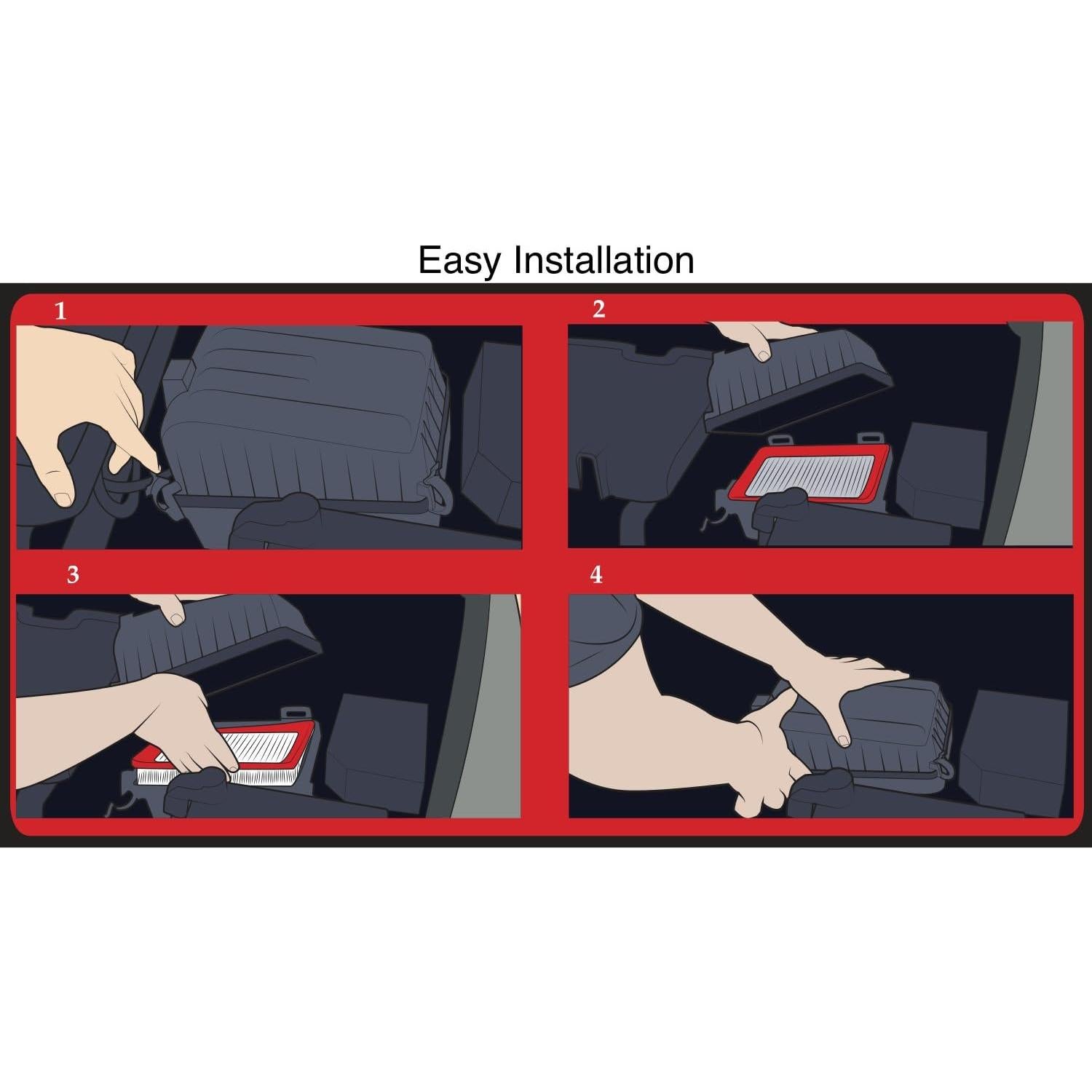 Easy Installation

1

2

3

4