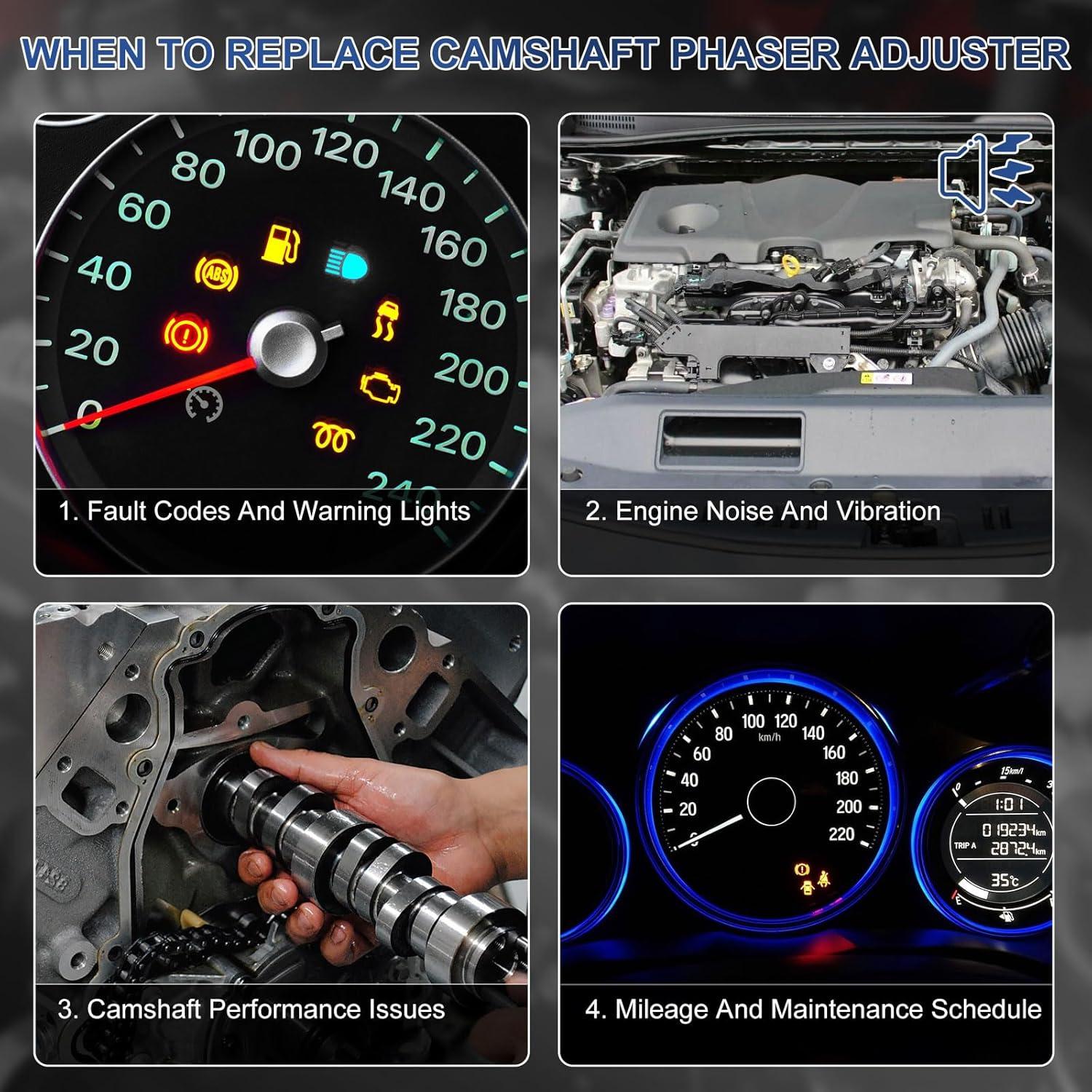 WHEN TO REPLACE CAMSHAFT PHASER ADJUSTER

0 20 40 60 80 100 120 140 160 180 200 220 240

ABS

1. Fault Codes And Warning Lights

2. Engine Noise And Vibration

3. Camshaft Performance Issues

20 40 60 80 100 120 140 160 180 200 220
km/h

15km/l
1:01
019234km
TRIP A 2872.4km
35°c
E

4. Mileage And Maintenance Schedule