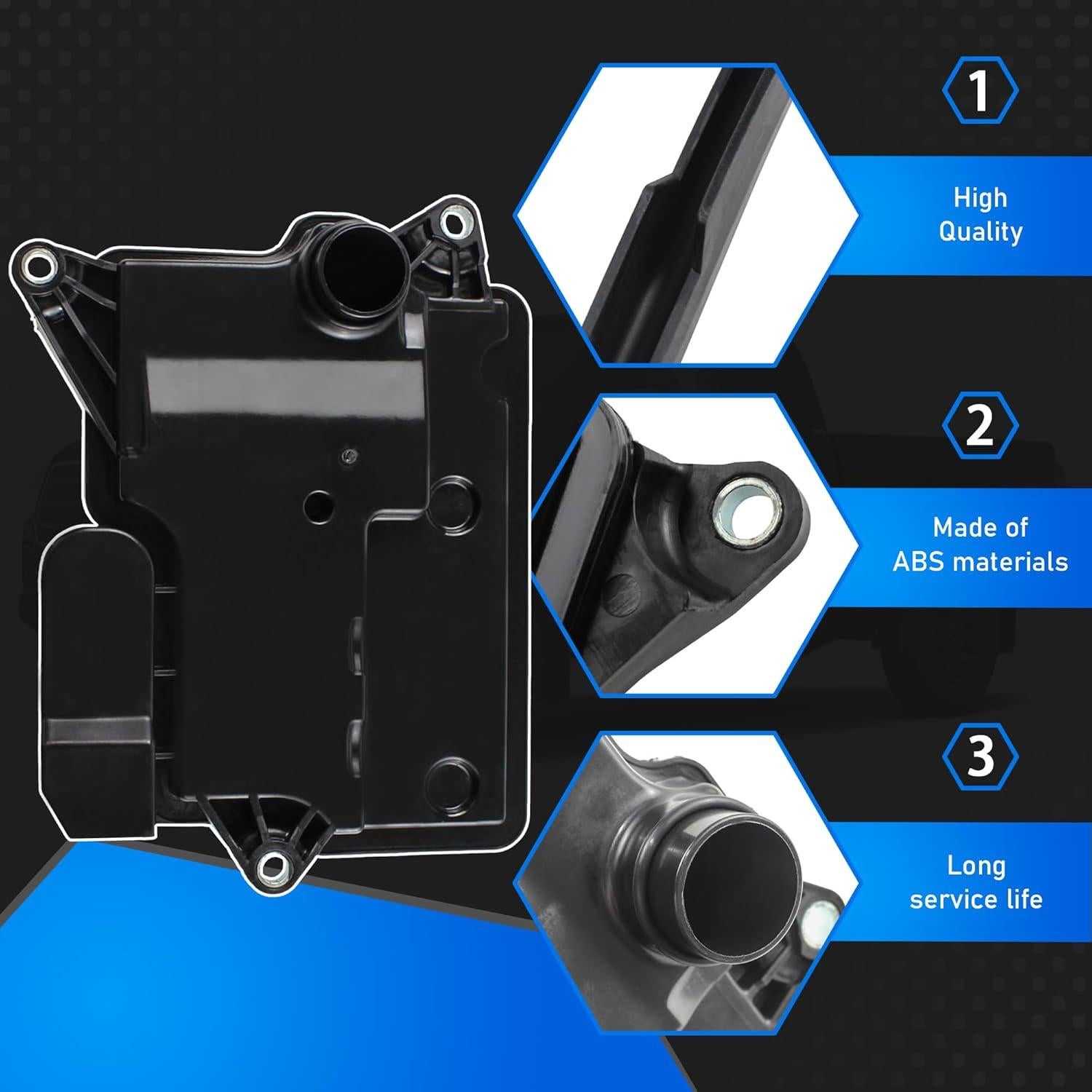 1

High Quality

2

Made of ABS materials

3

Long service life