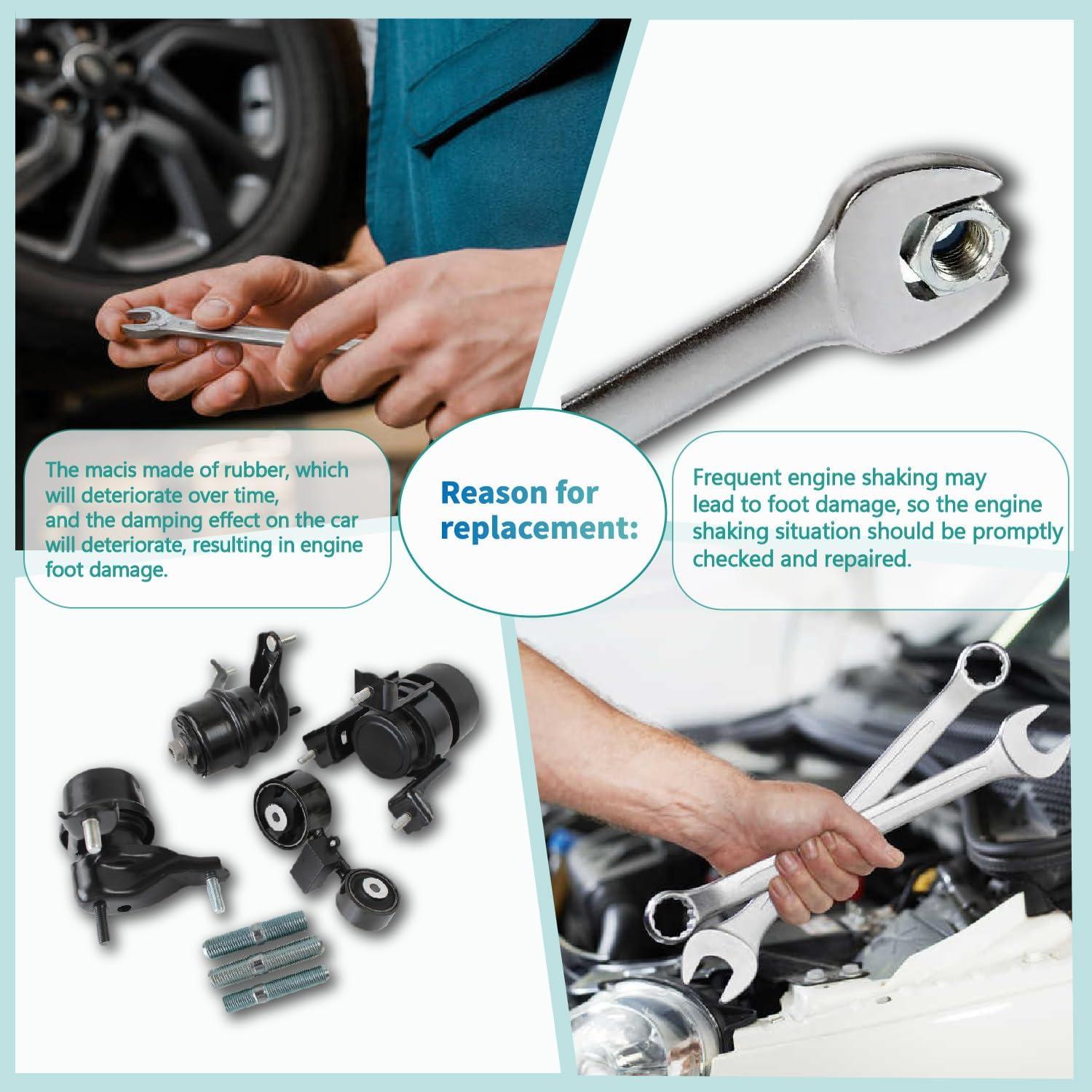 The macis made of rubber, which will deteriorate over time, and the damping effect on the car will deteriorate, resulting in engine foot damage.

Reason for replacement:

Frequent engine shaking may lead to foot damage, so the engine shaking situation should be promptly checked and repaired.