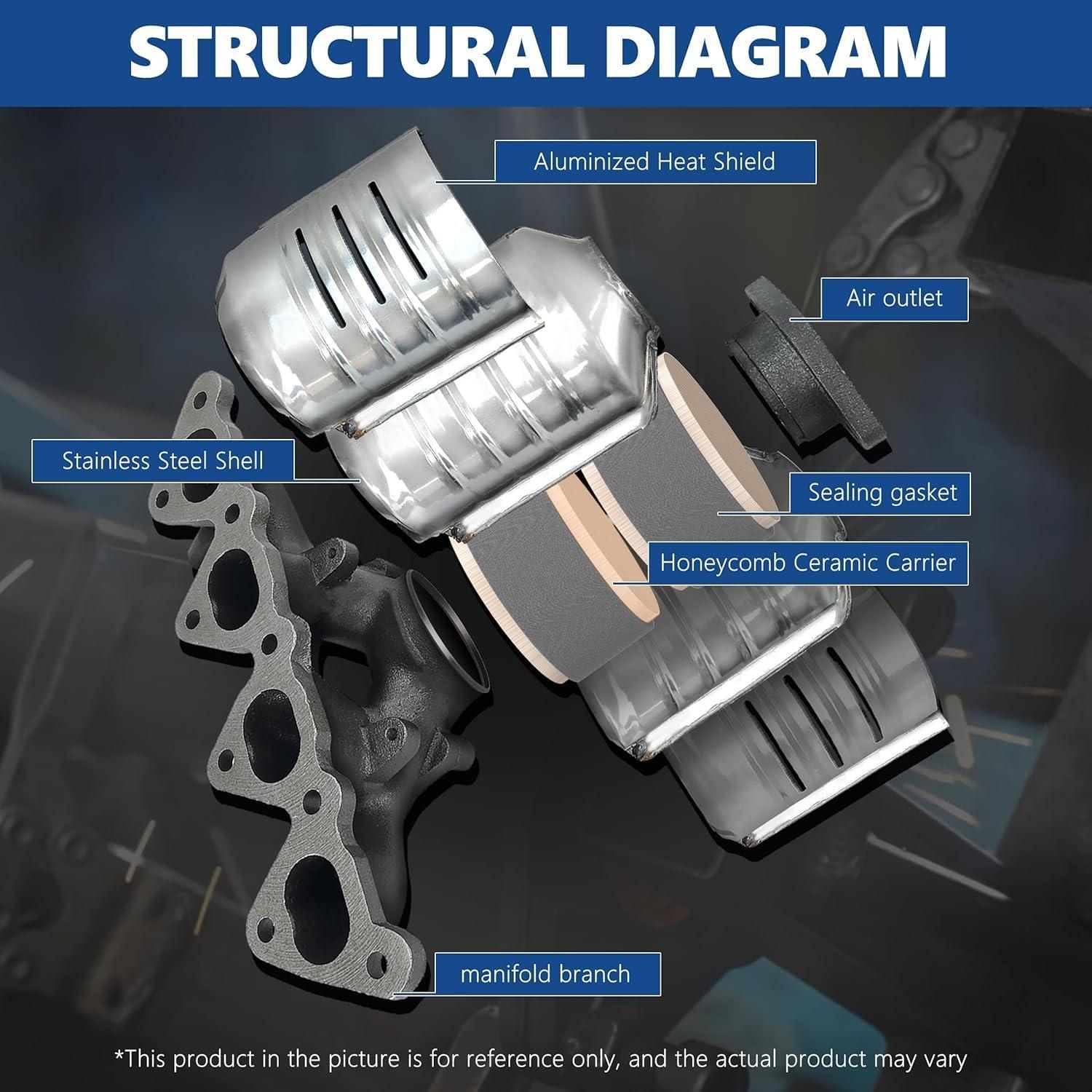 STRUCTURAL DIAGRAM

Aluminized Heat Shield

Air outlet

Stainless Steel Shell

Sealing gasket

Honeycomb Ceramic Carrier

manifold branch

*This product in the picture is for reference only, and the actual product may vary